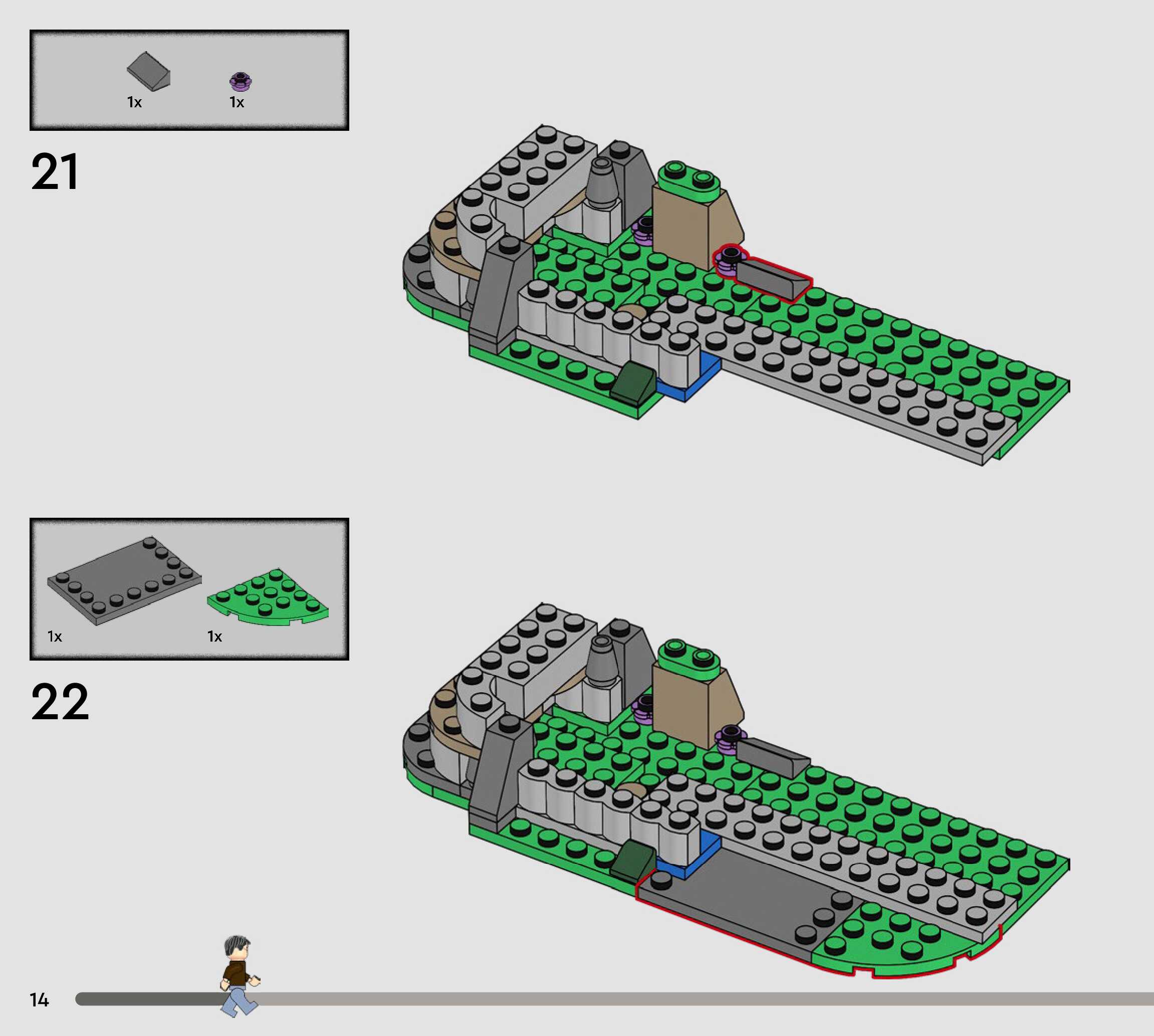 1x 1x

21

1x 1x

22

14