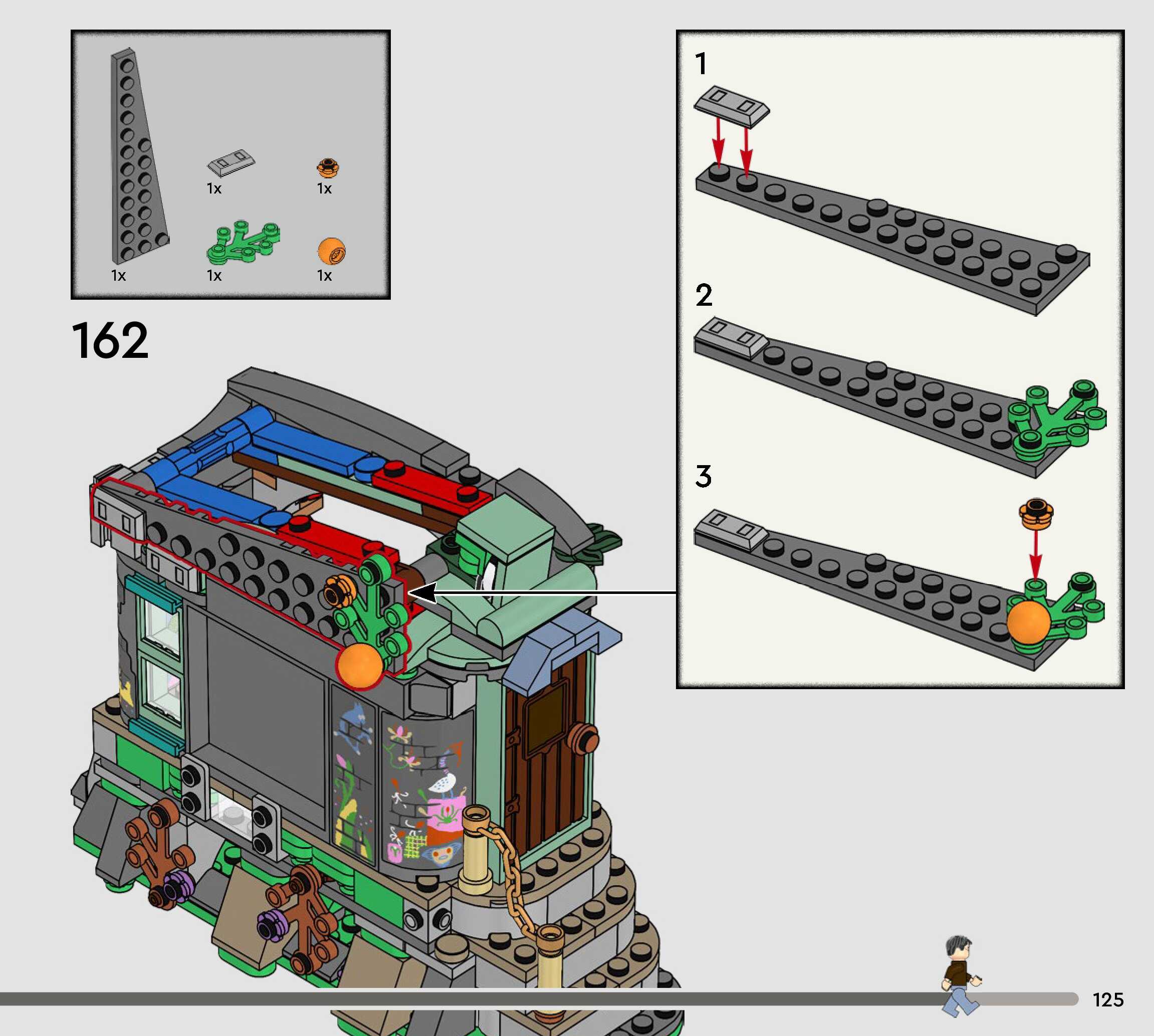 1x
1x
1x
1x
1x

162

1

2

3

125