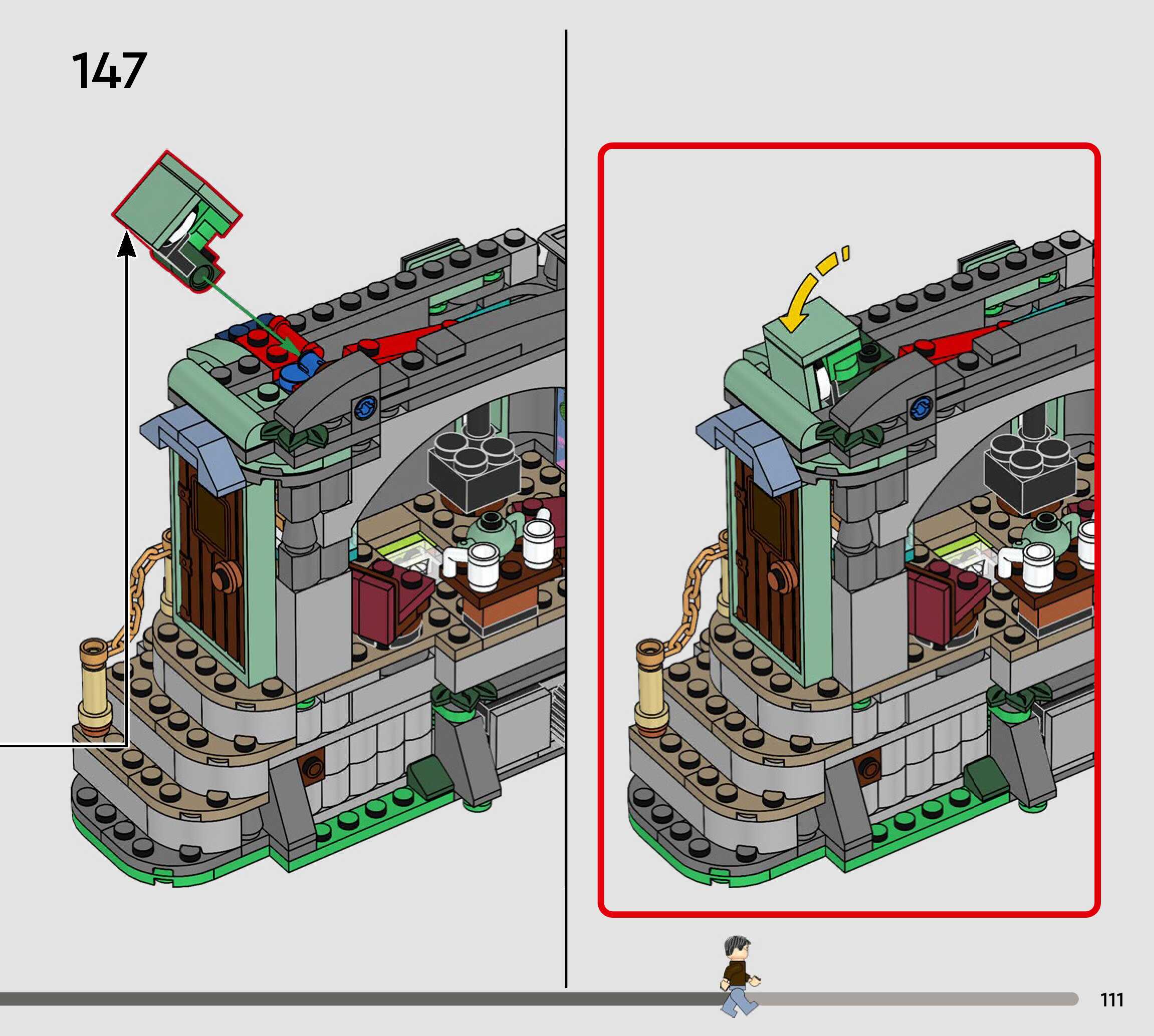 147

111