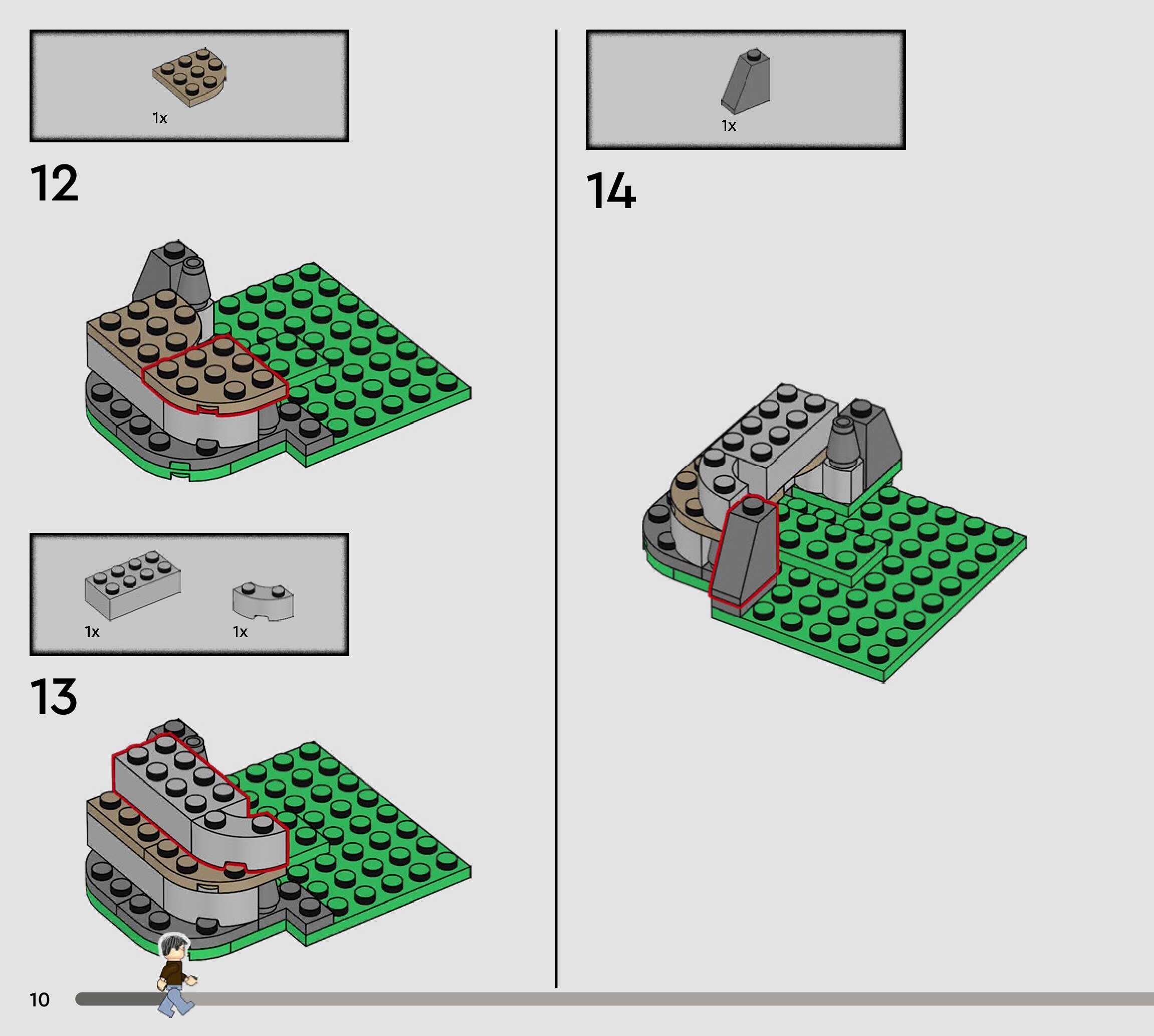 1x

12

1x

1x

13

1x

14

10