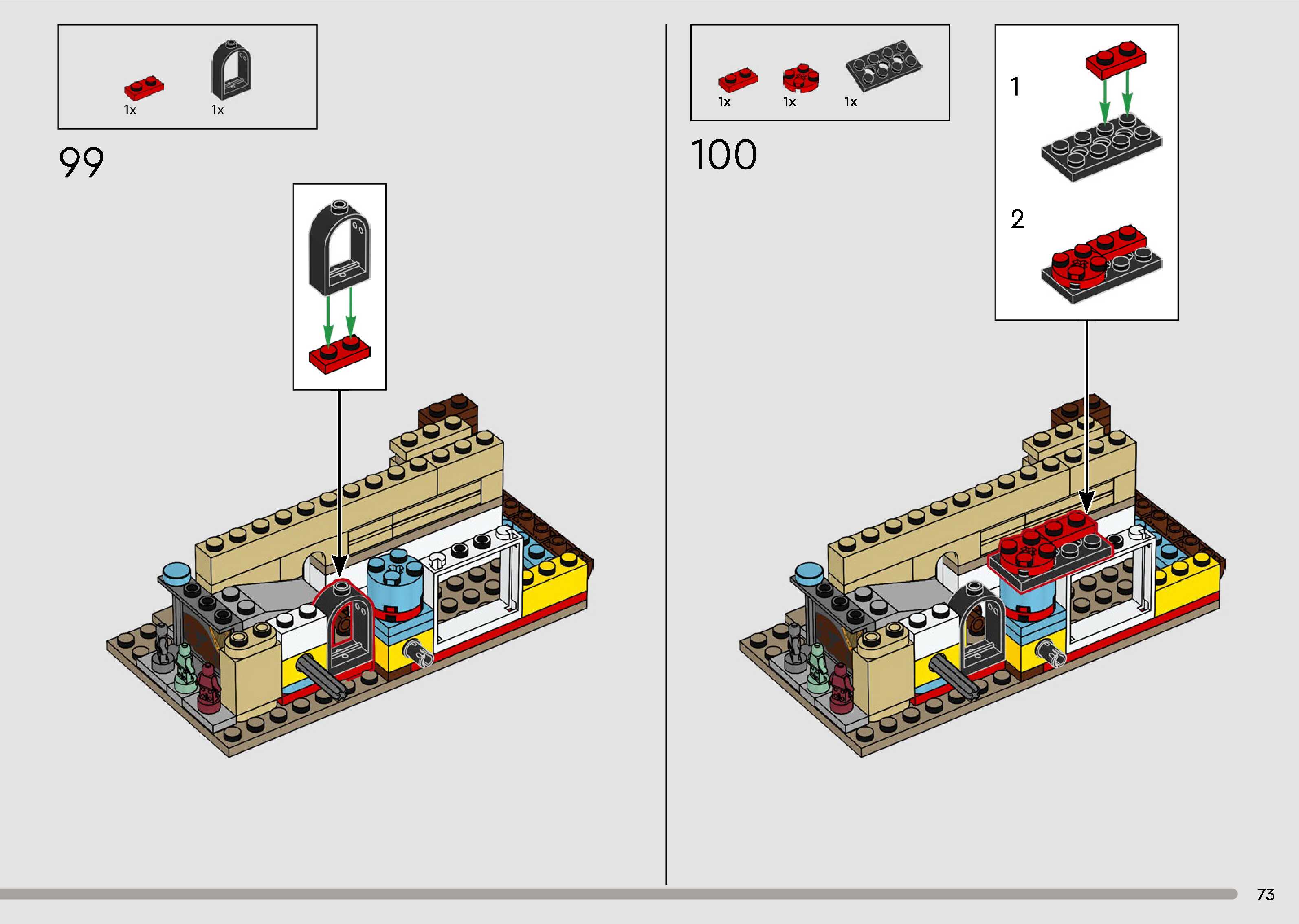 1x 1x

99

1x 1x 1x

100

1

2

73