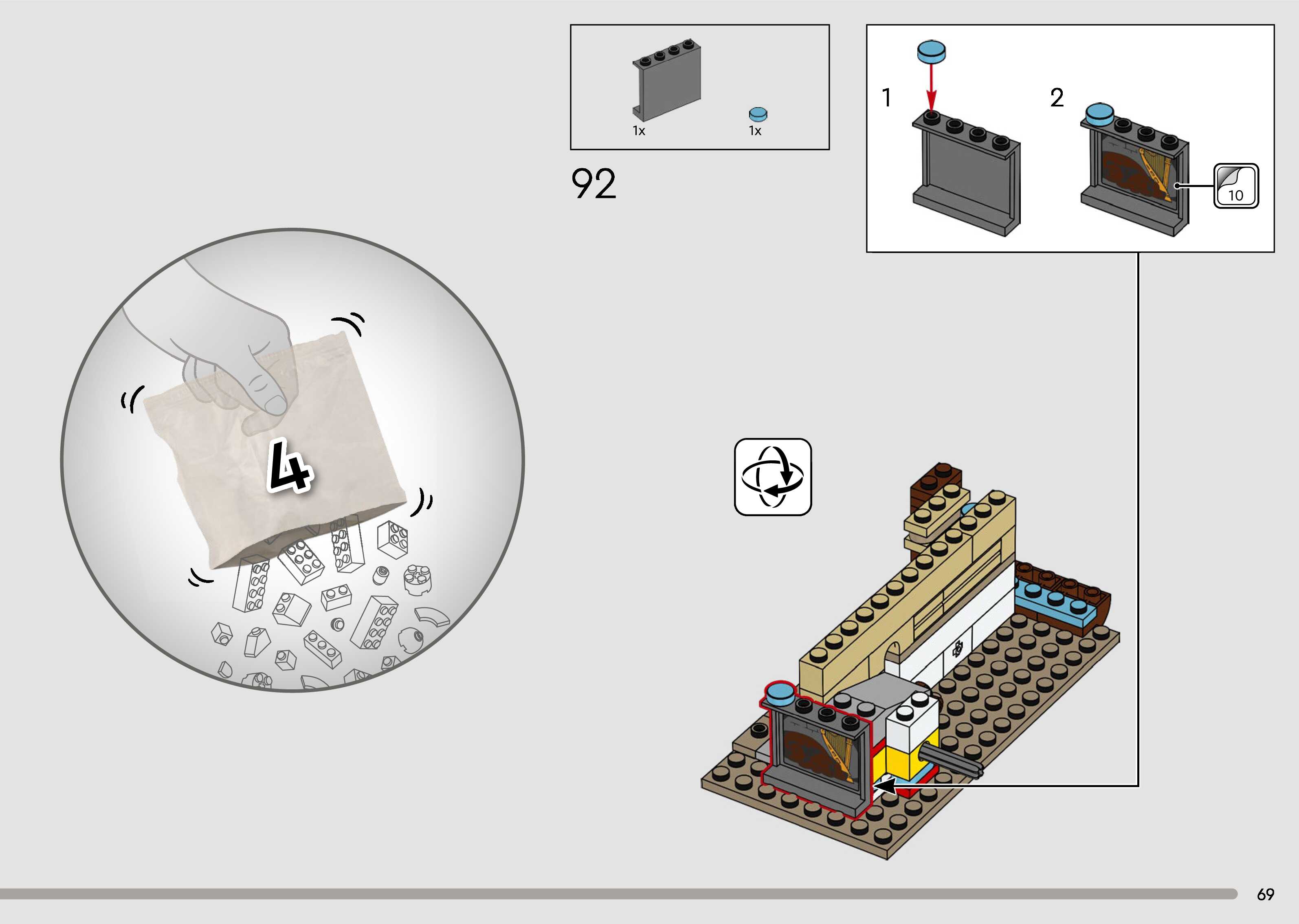 4

1x 1x

92

1

2

10

69