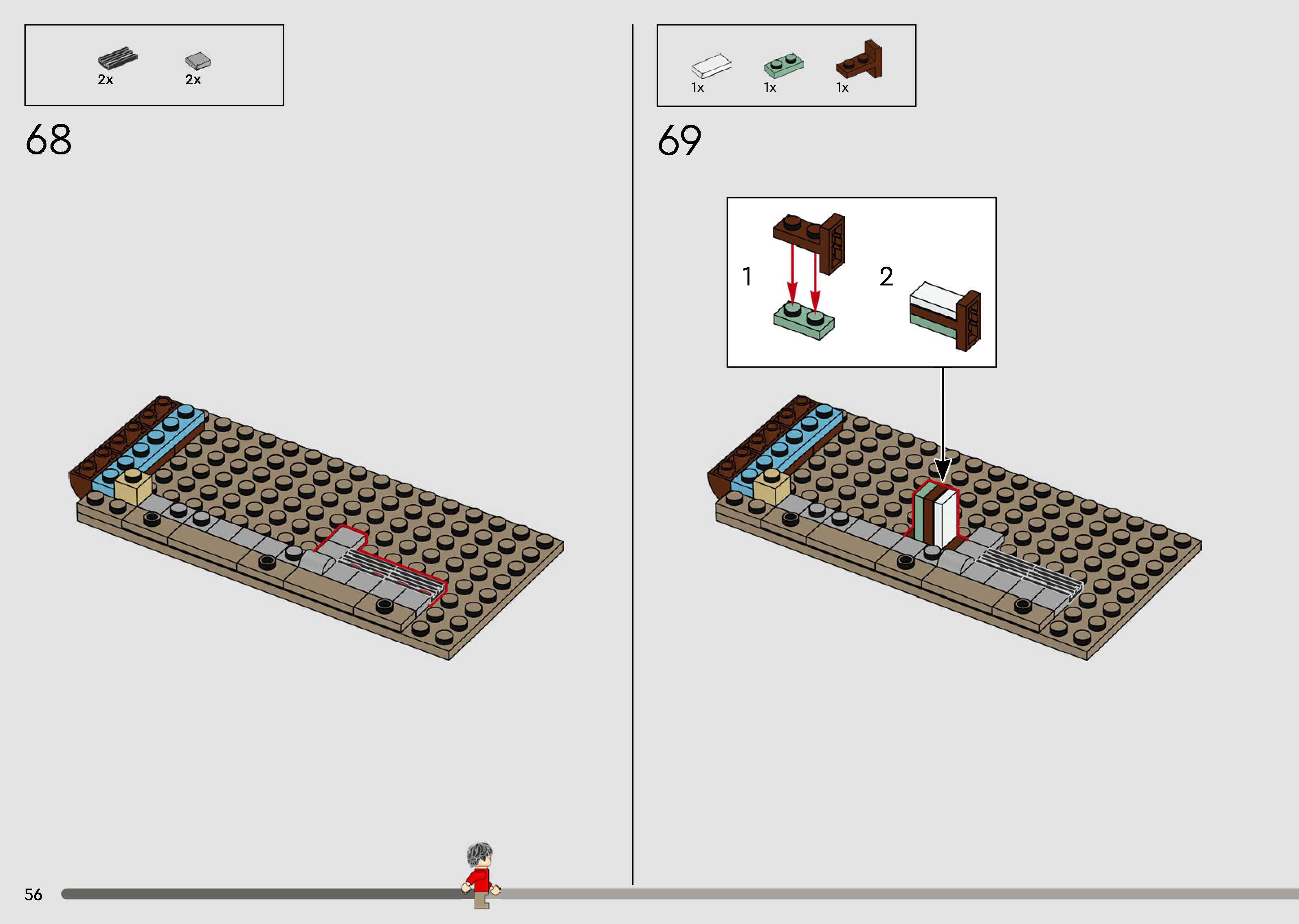 2x 2x

68

1x 1x 1x

69

1

2

56