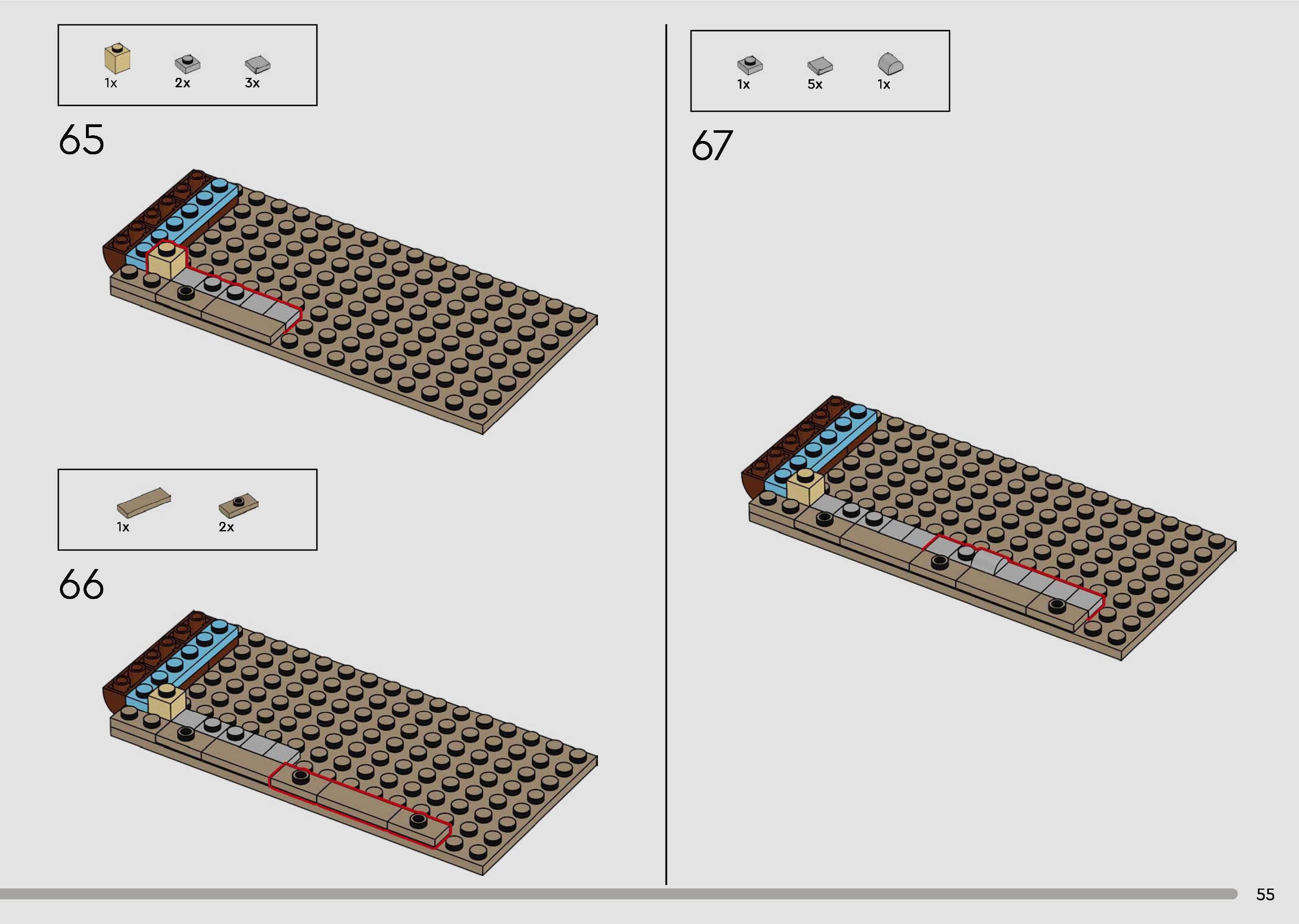 1x 2x 3x

65

1x 2x

66

1x 5x 1x

67

55