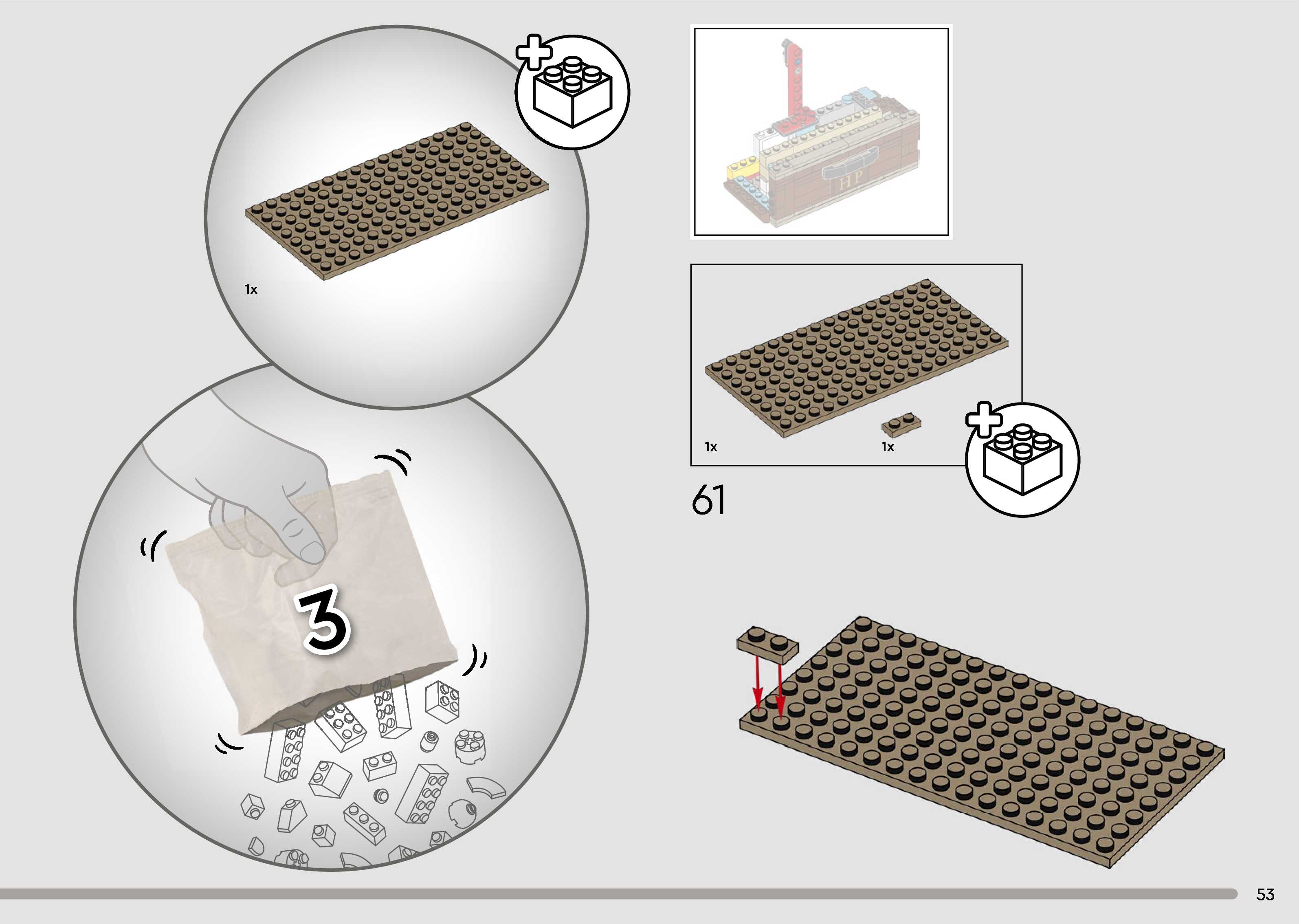 1x

3

HP

1x

1x

61

53