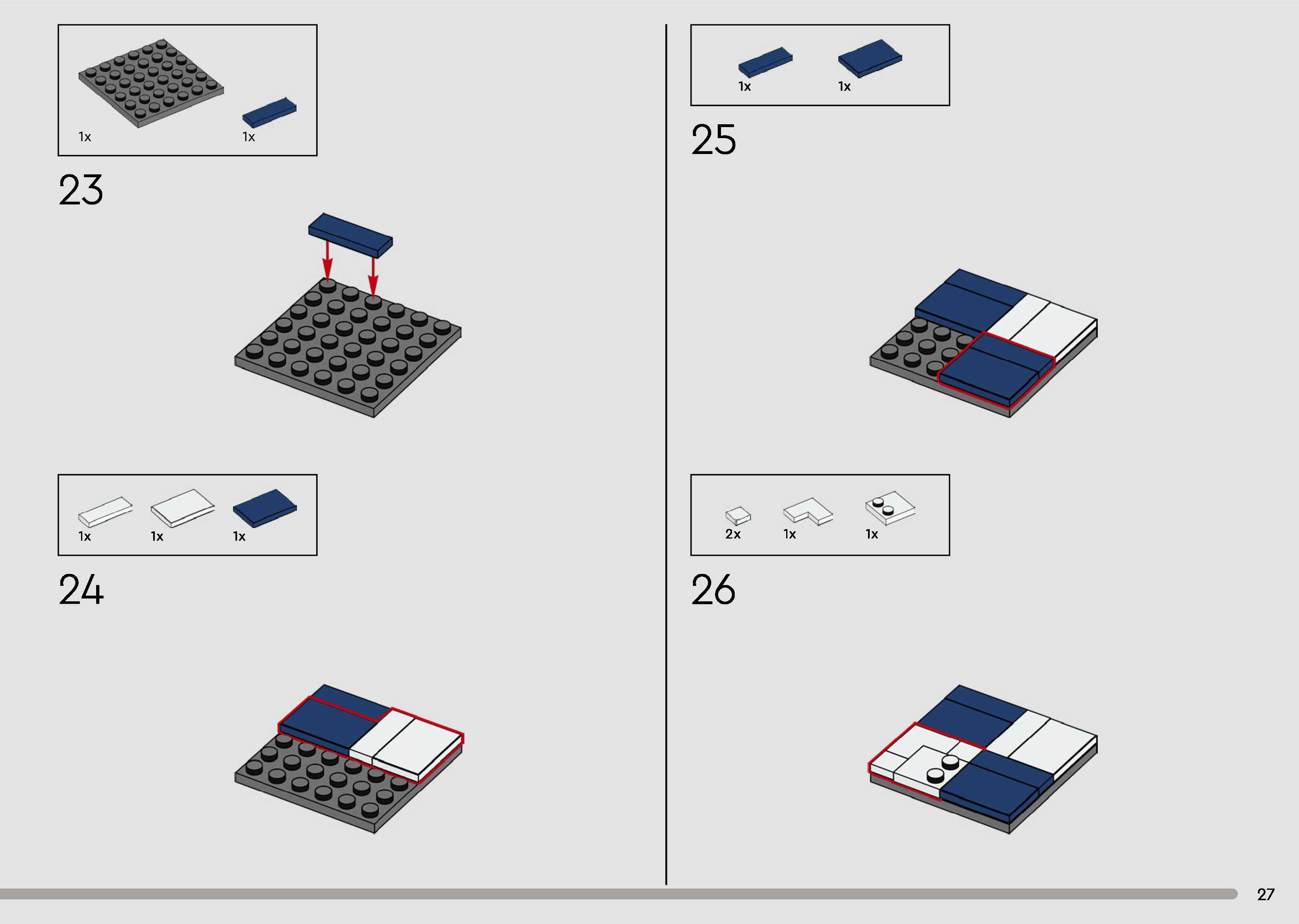 1x

1x

23

1x

1x

1x

24

1x

1x

25

2x

1x

1x

26

27