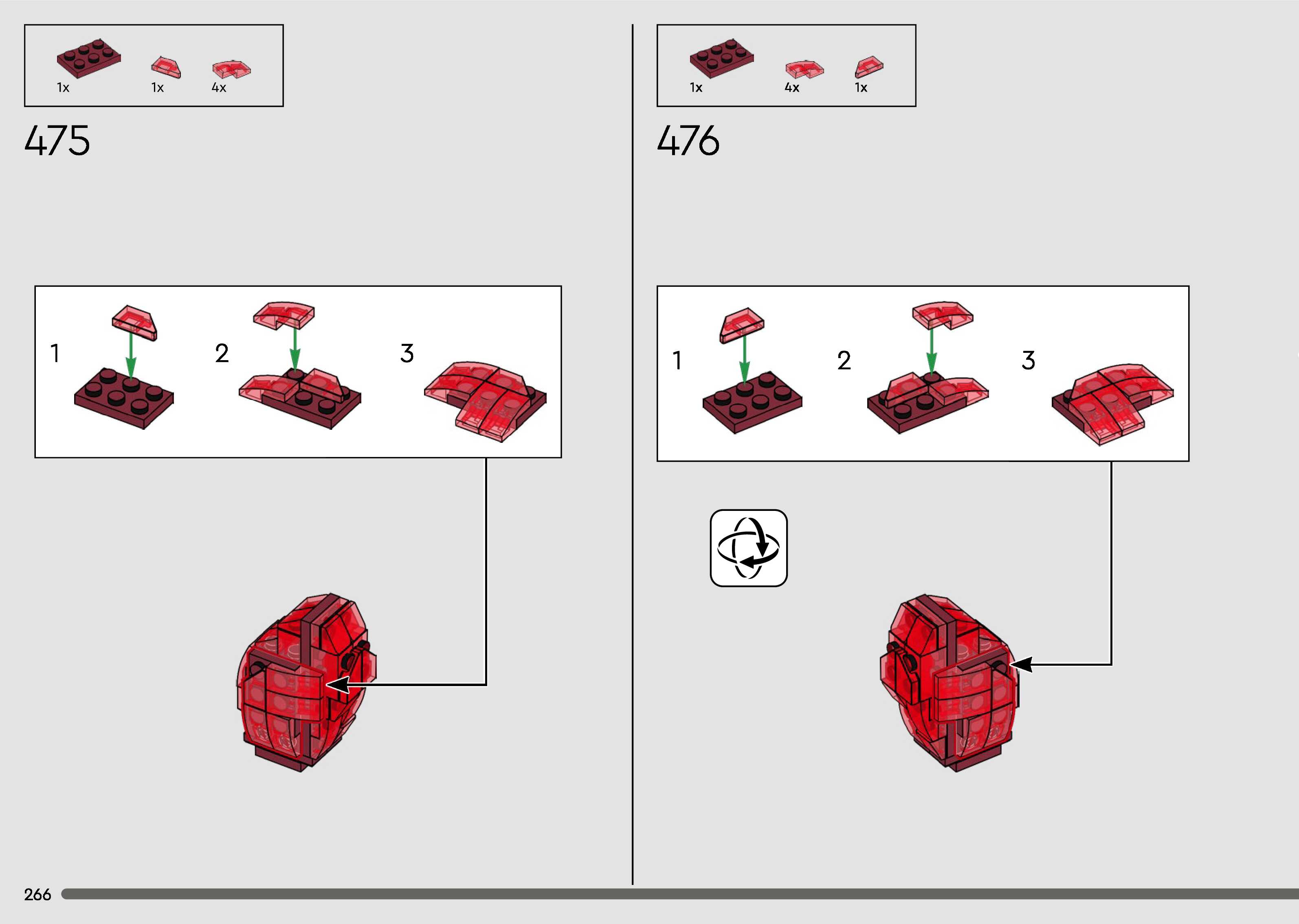 1x
1x
4x

475

1
2
3

1x
4x
1x

476

1
2
3

266