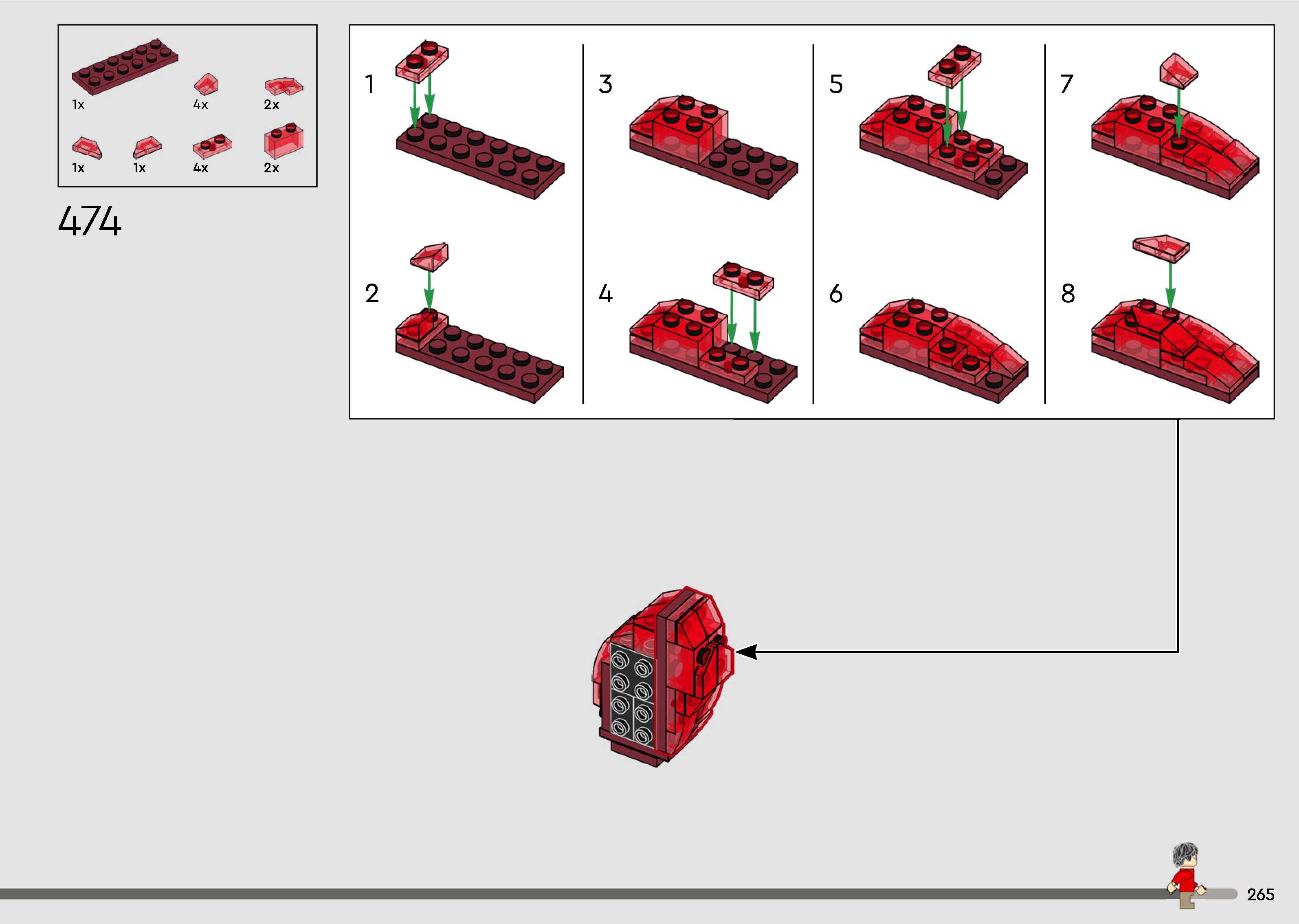 1x 4x 2x
1x 1x 4x 2x

474

1
2
3
4
5
6
7
8

265