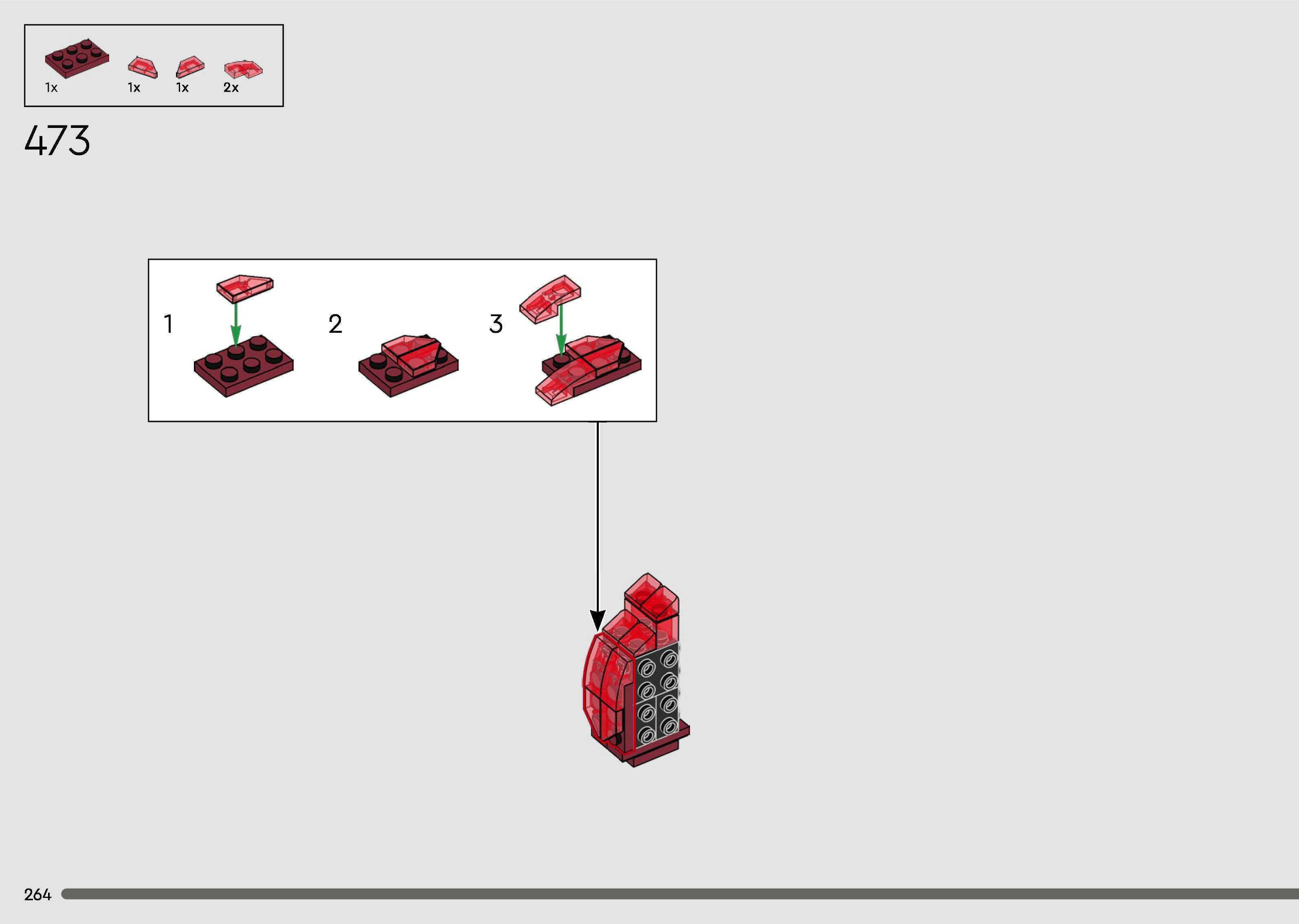 1x 1x 1x 2x

473

1

2

3

264