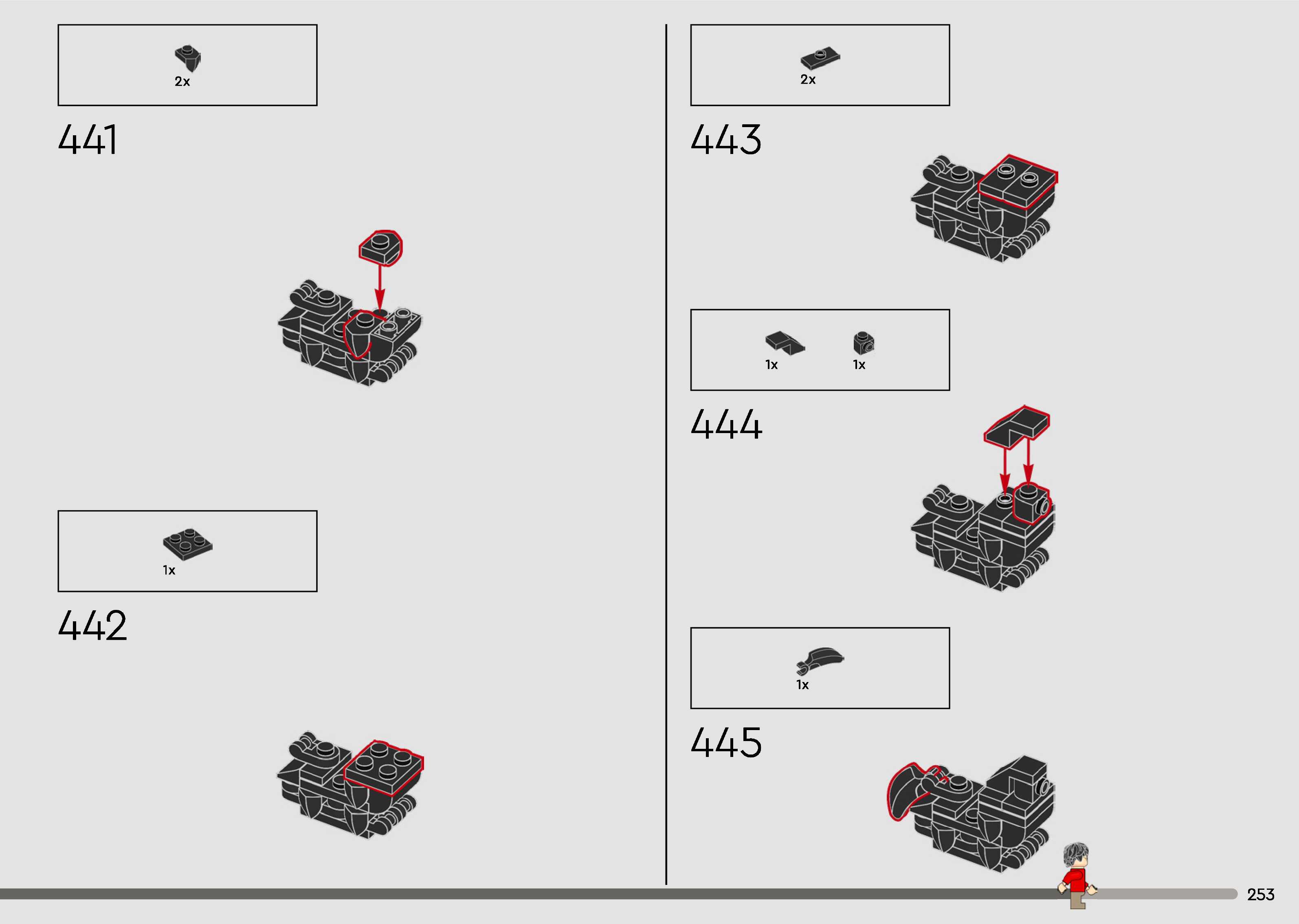 2x

441

1x

442

2x

443

1x 1x

444

1x

445

253