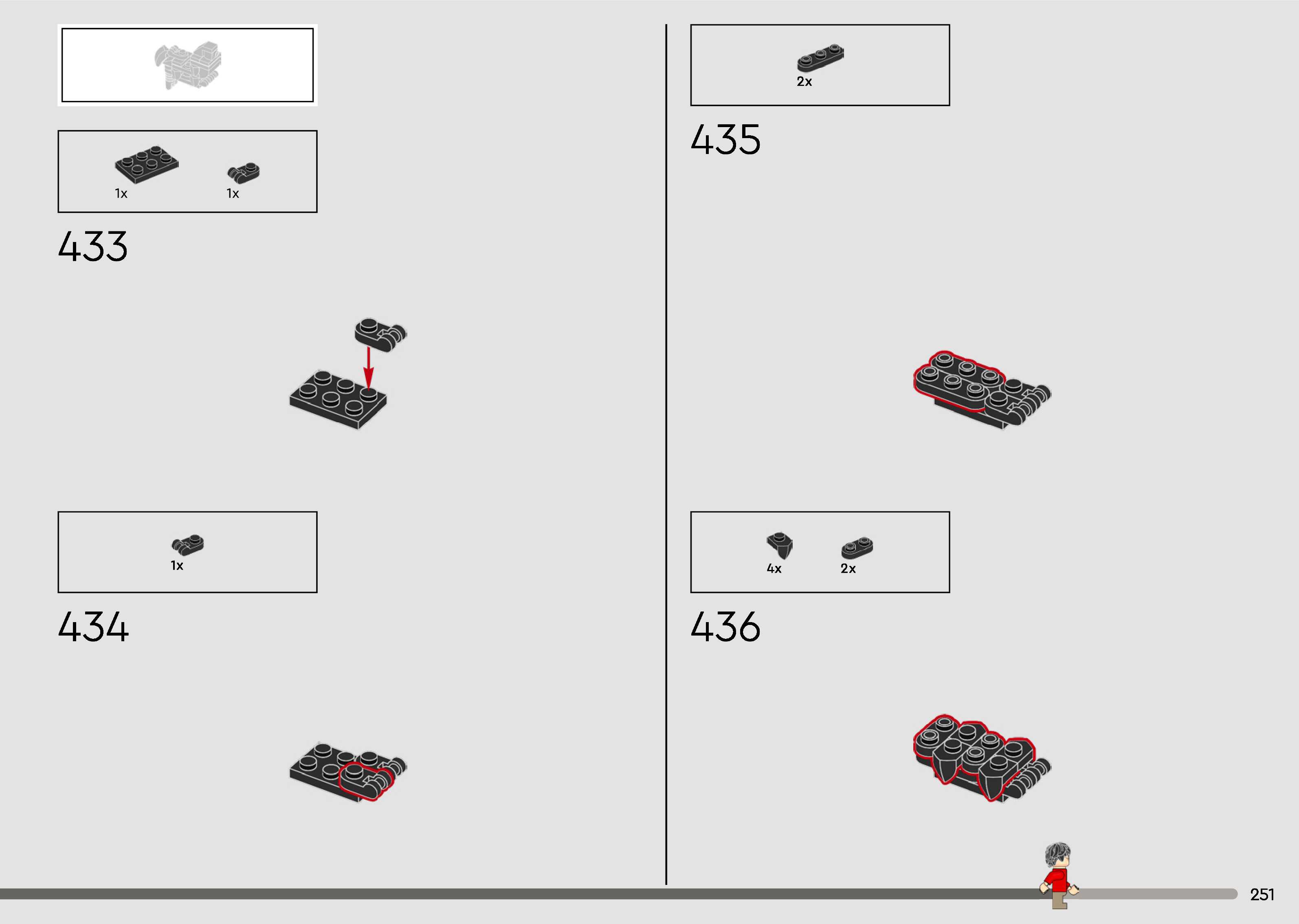 1x 1x

433

1x

434

2x

435

4x 2x

436

251