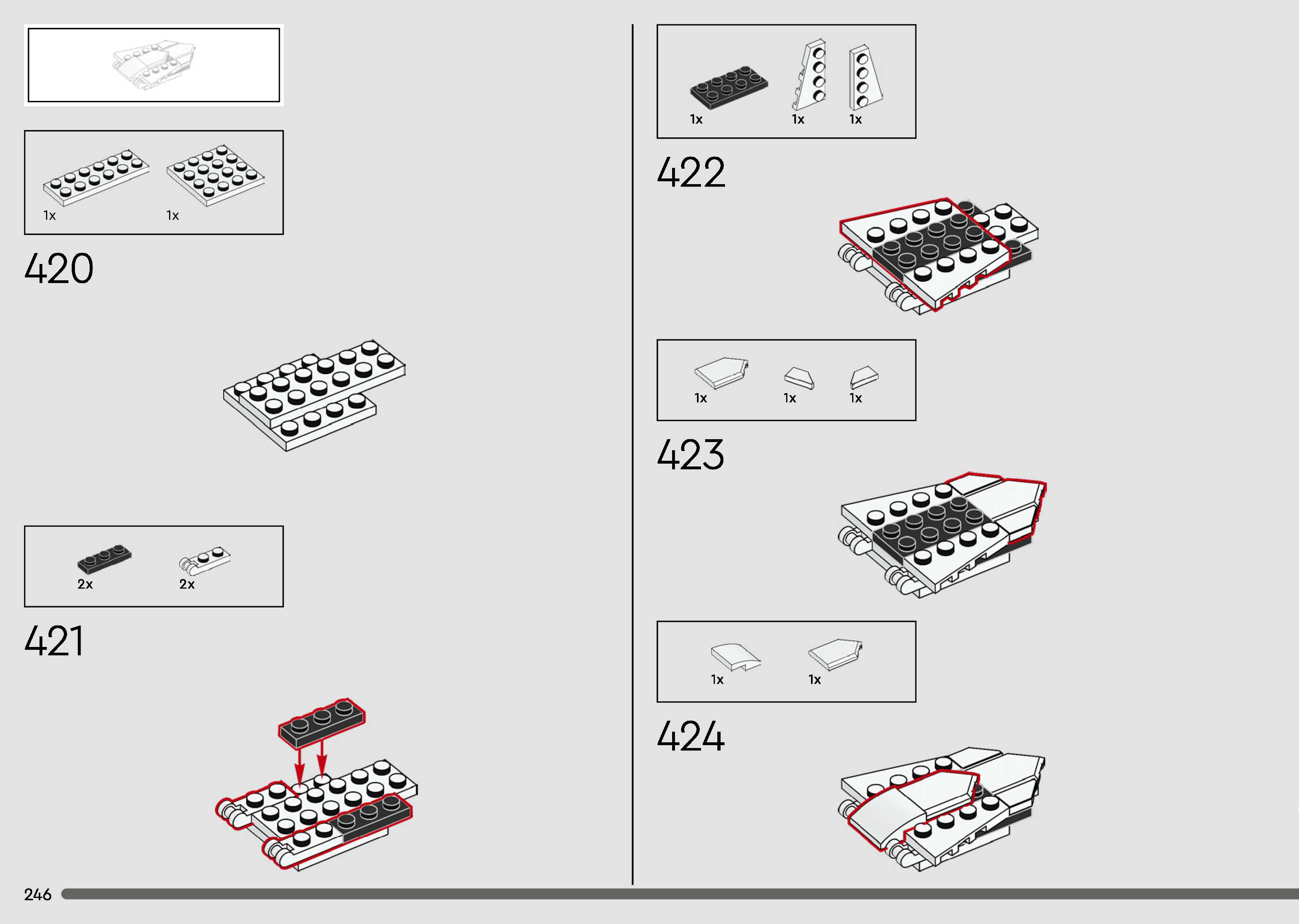 1x
1x

420

2x
2x

421

1x
1x
1x

422

1x
1x
1x

423

1x
1x

424

246