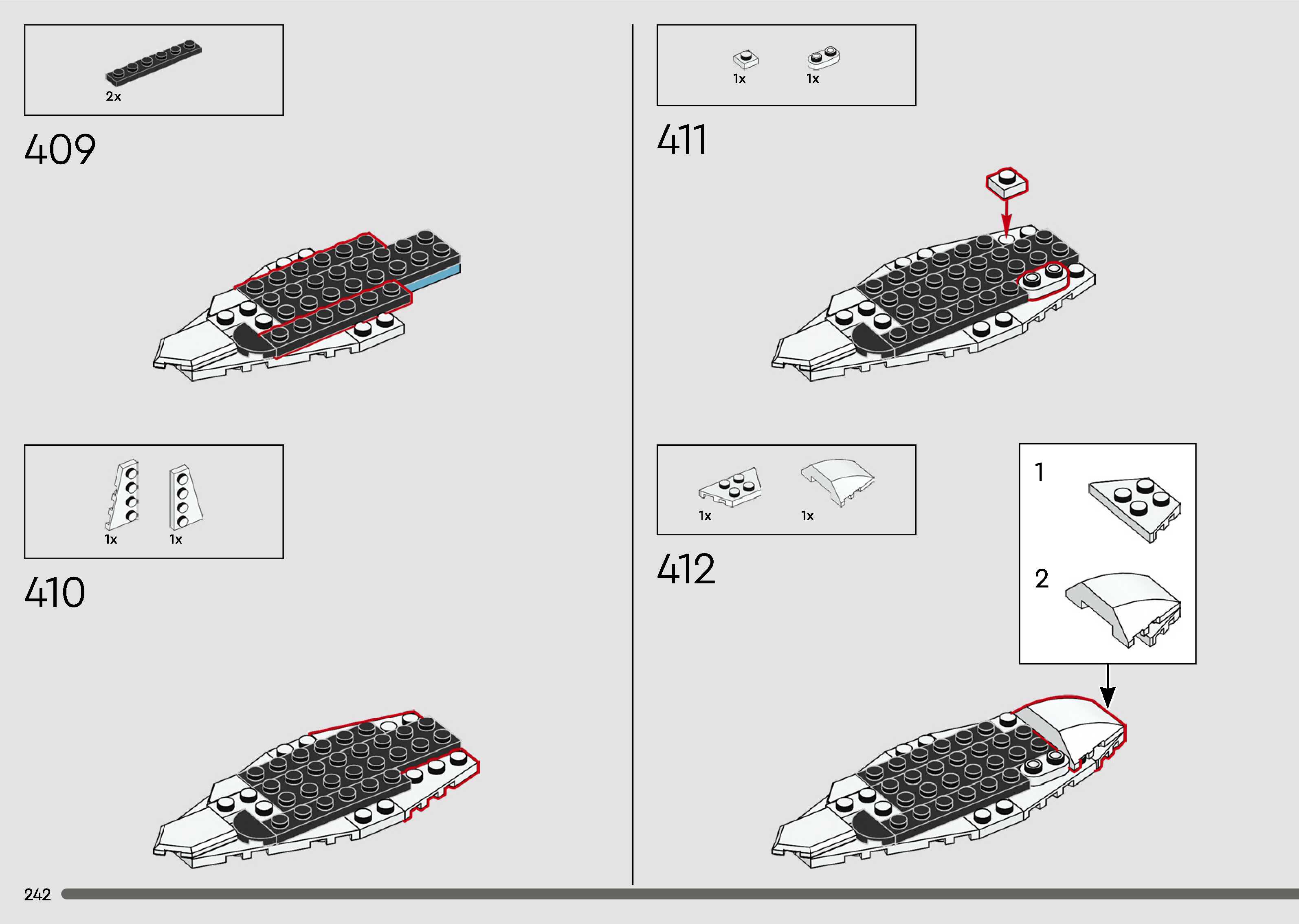 2x

409

1x 1x

410

1x 1x

411

1x 1x

412

1

2

242