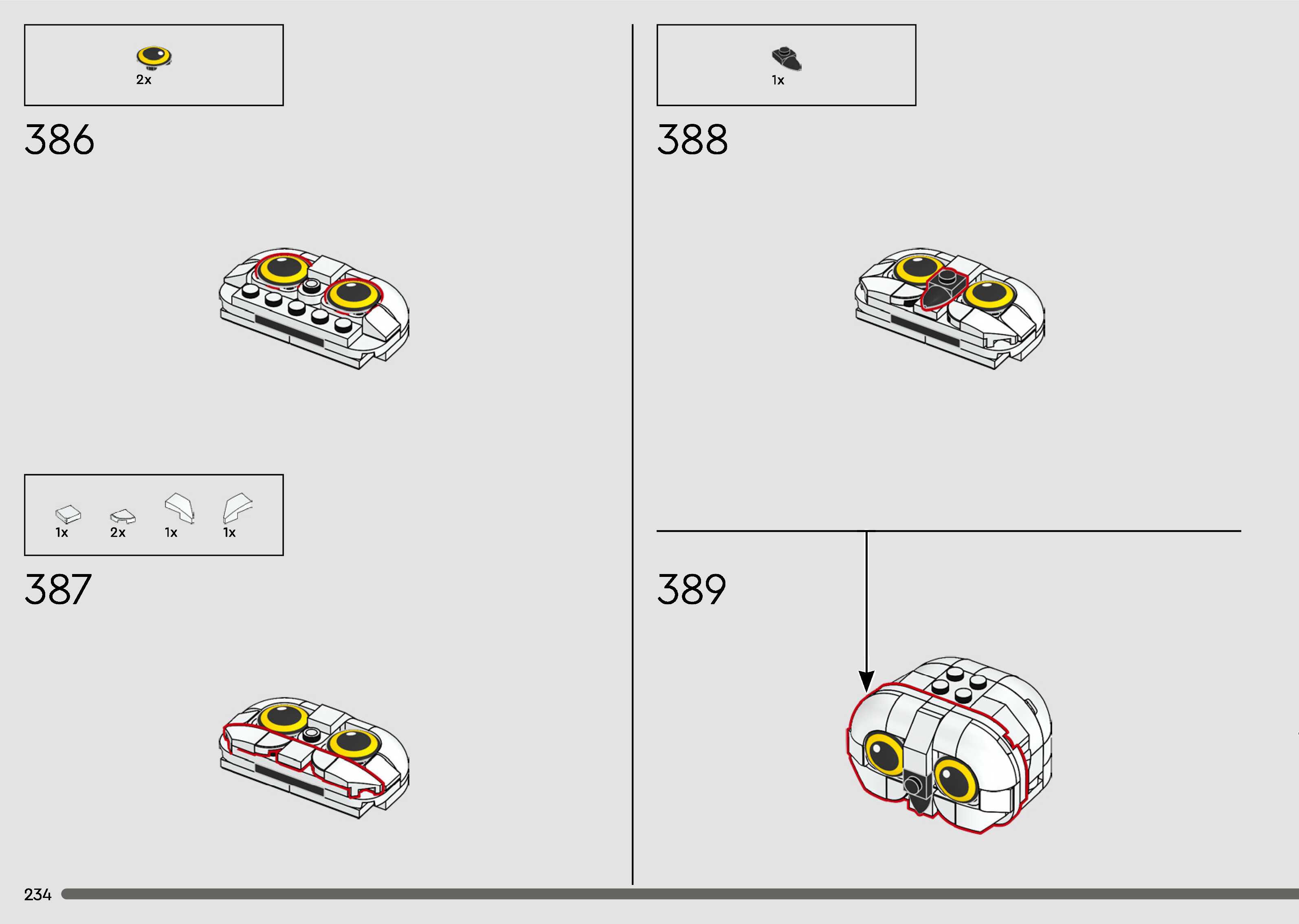 2x

386

1x 2x 1x 1x

387

1x

388

389

234