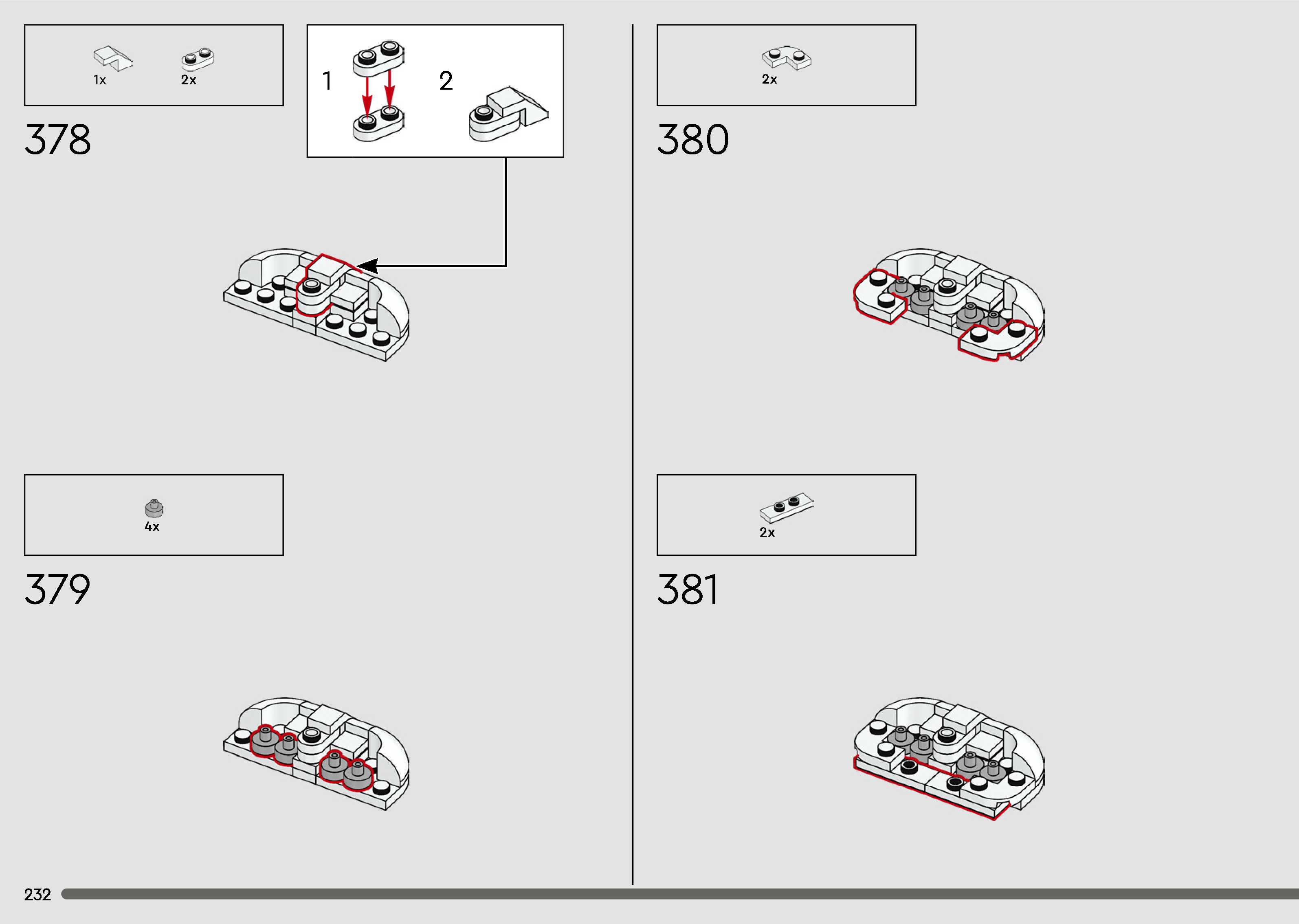 1x
2x

378

1

2

4x

379

2x

380

2x

381

232