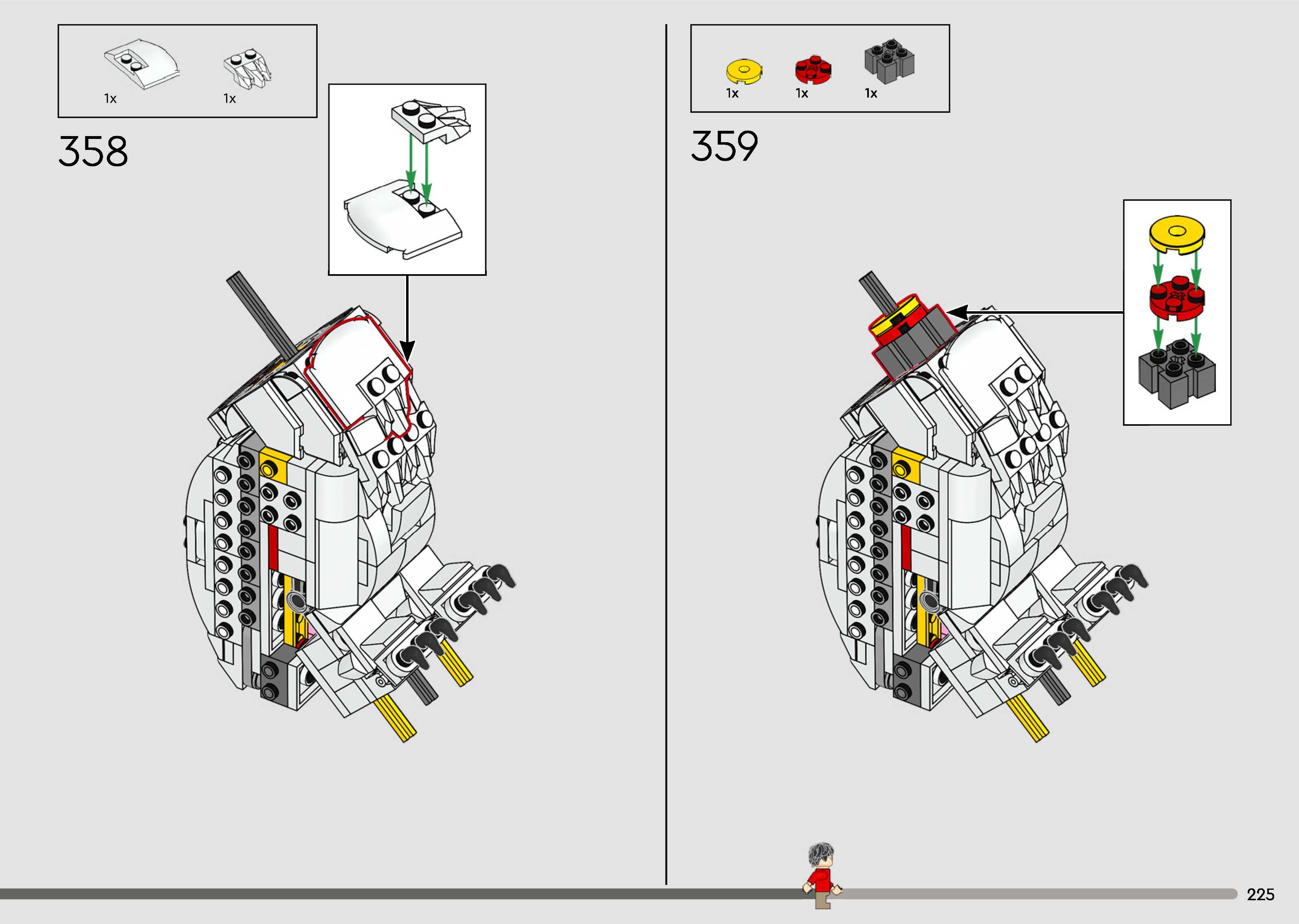 1x 1x

358

1x 1x 1x

359

225