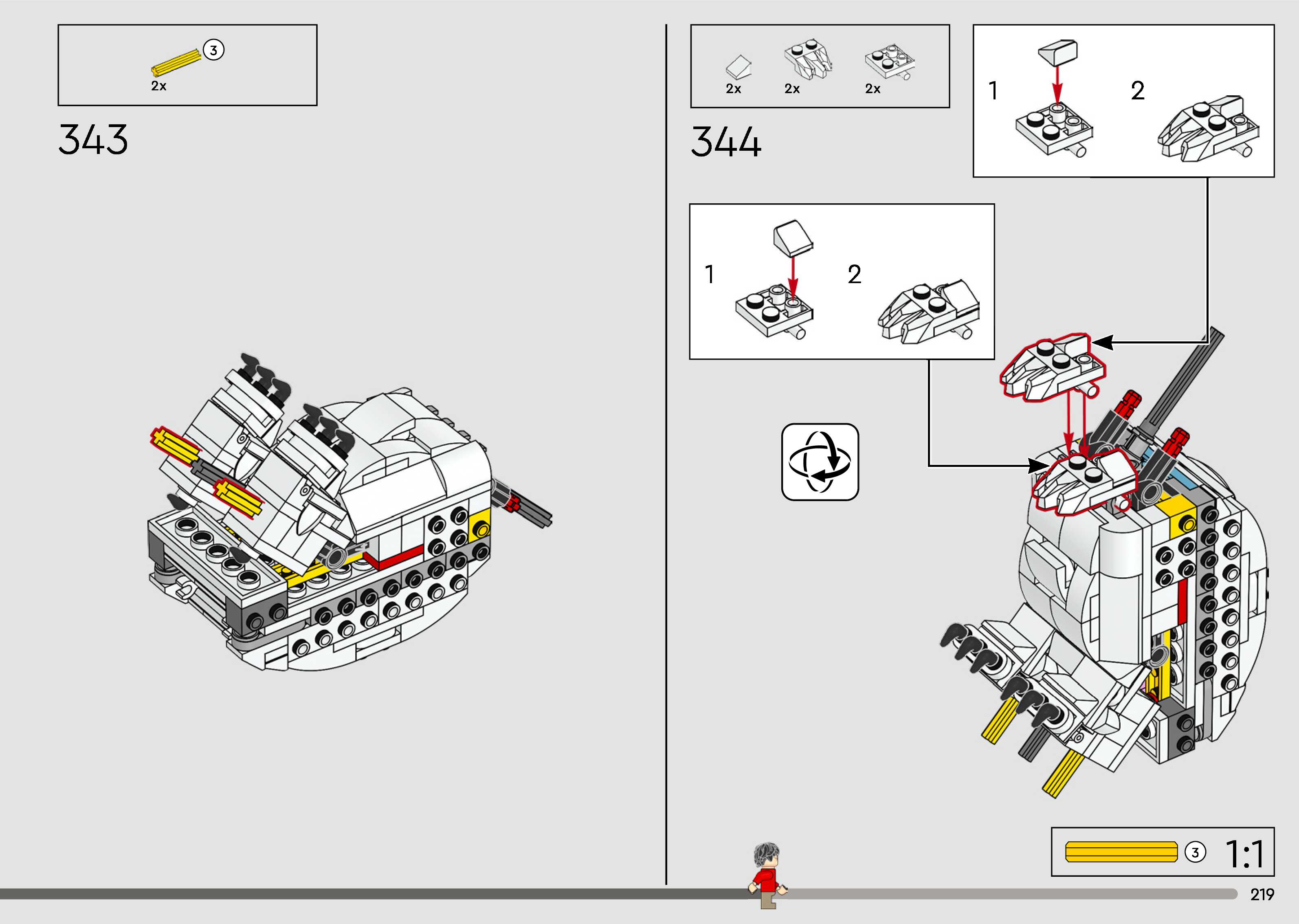 3
2x
343

2x 2x 2x
344

1 2

1 2

3 1:1

219