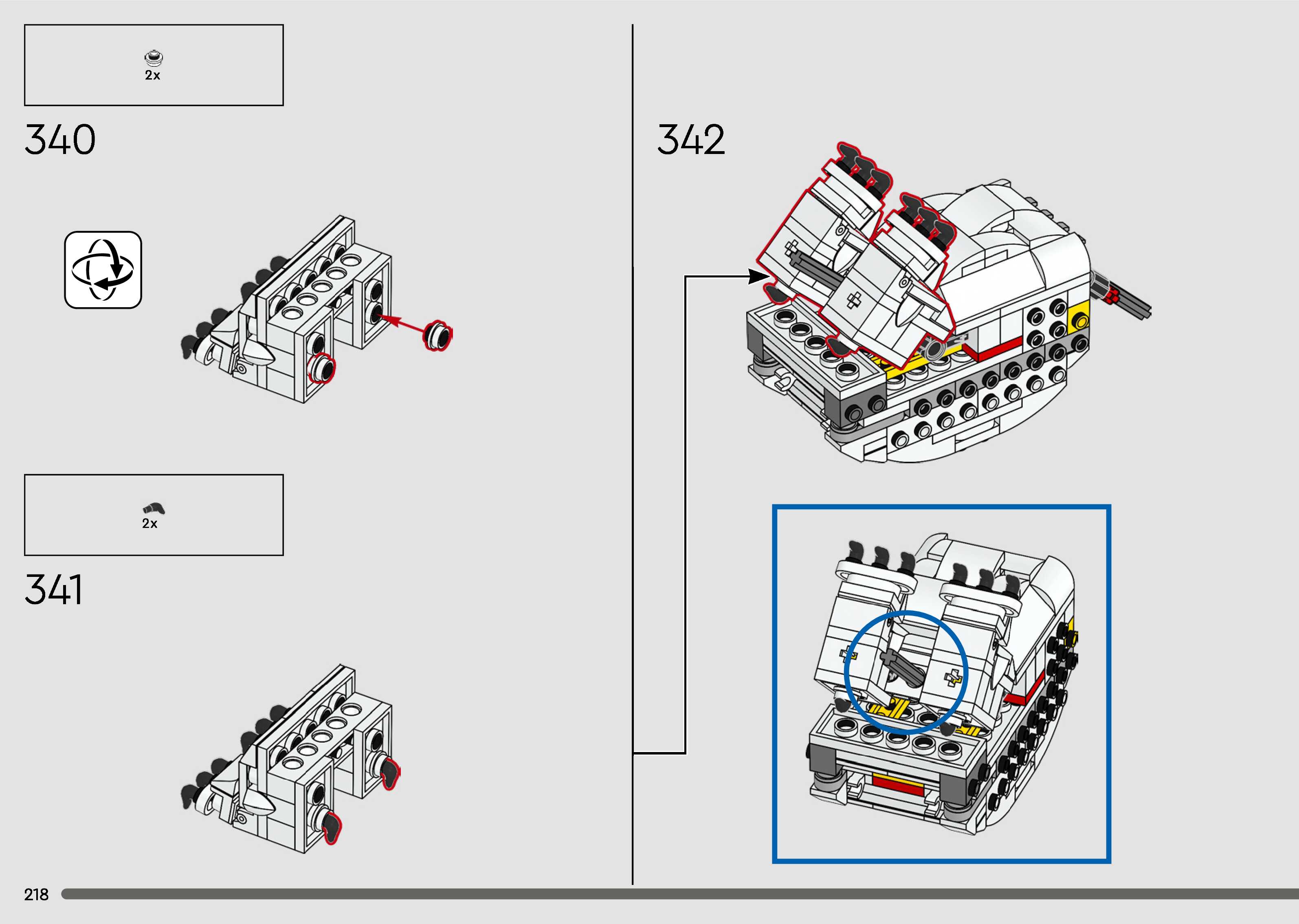 2x

340

2x

341

342

218