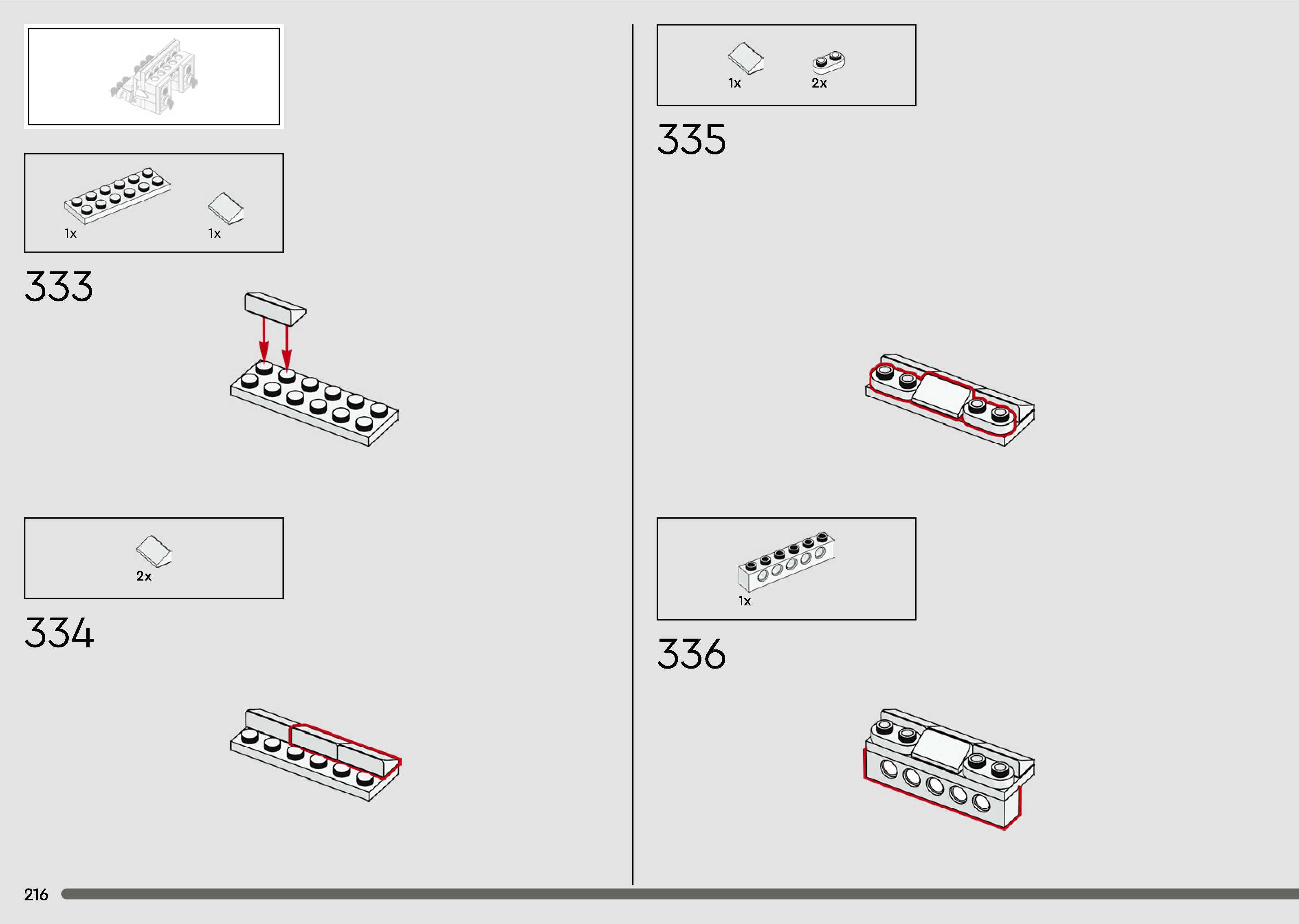 1x 1x

333

2x

334

1x 2x

335

1x

336

216