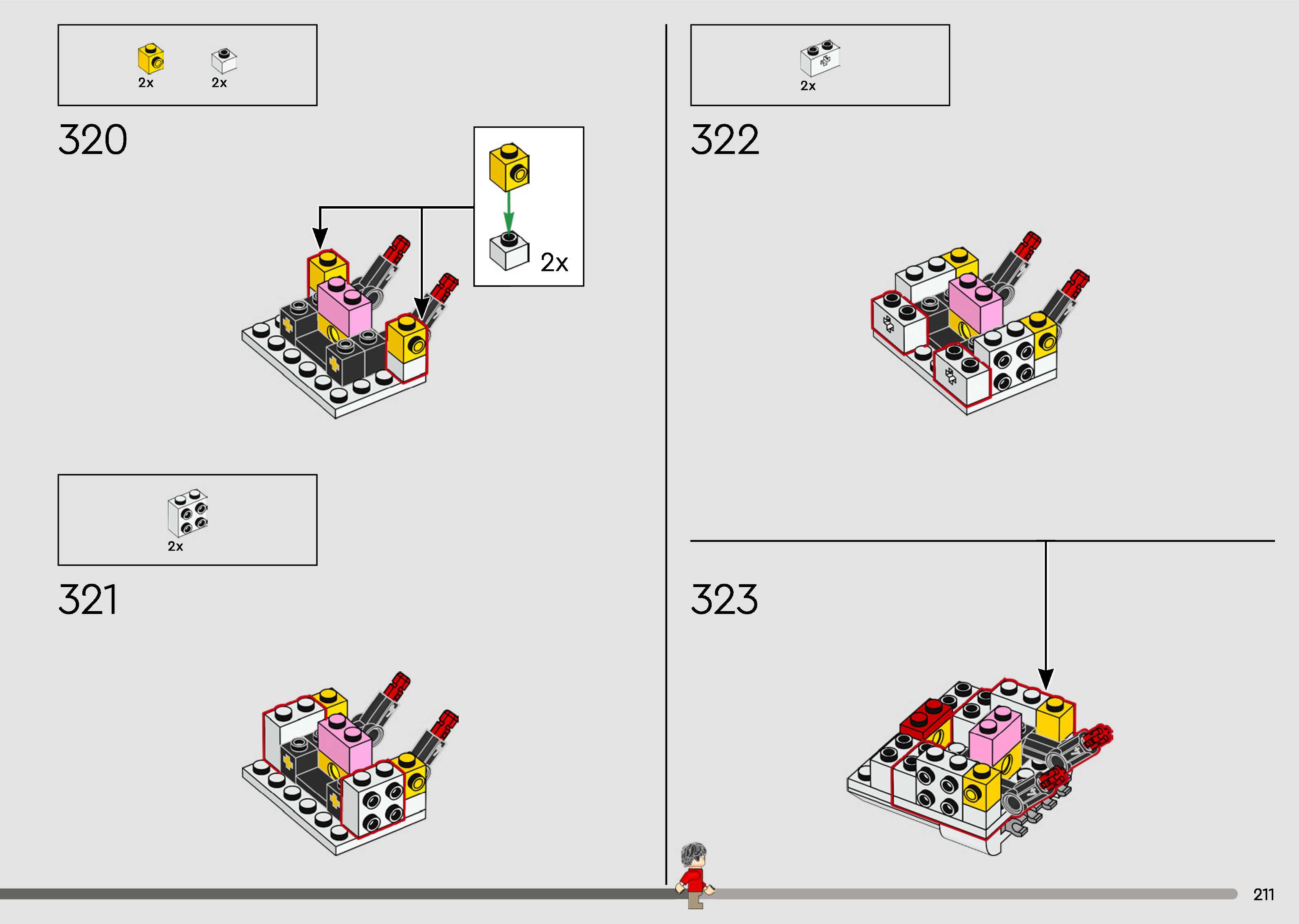 2x 2x

320

2x

2x

321

2x

322

323

211