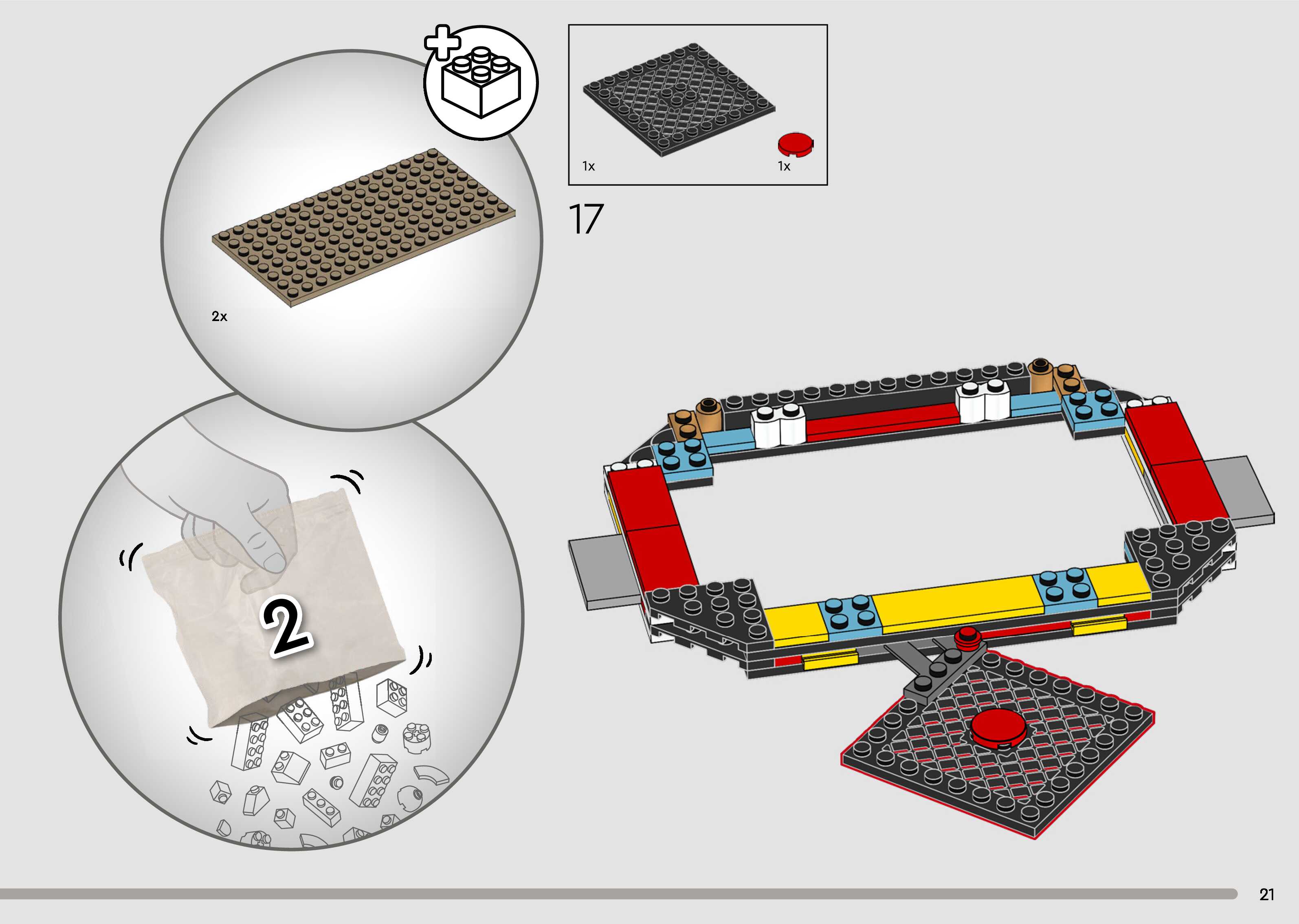 2x

2

1x

1x

17

21