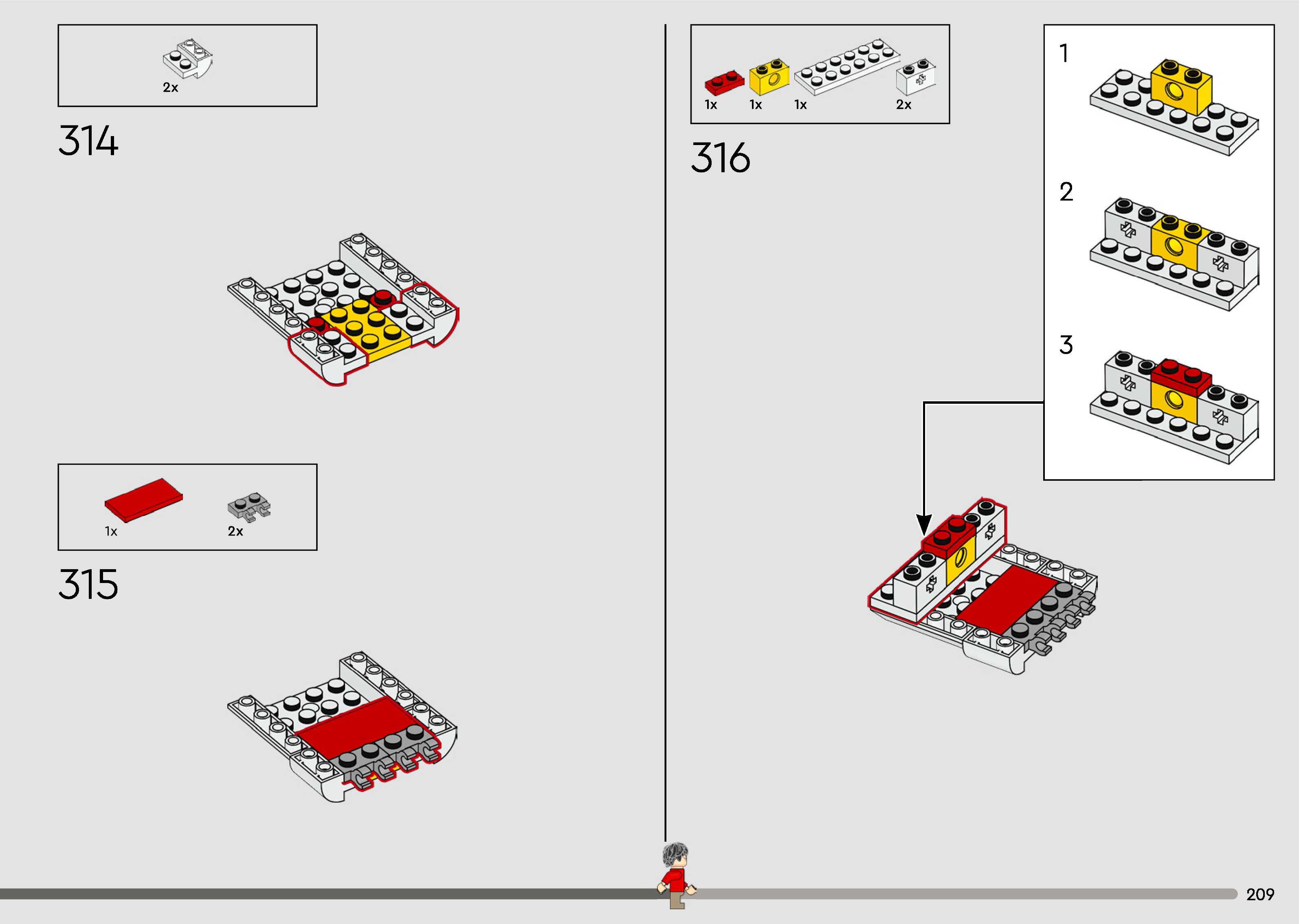 2x

314

1x 2x

315

1x 1x 1x 2x

316

1

2

3

209