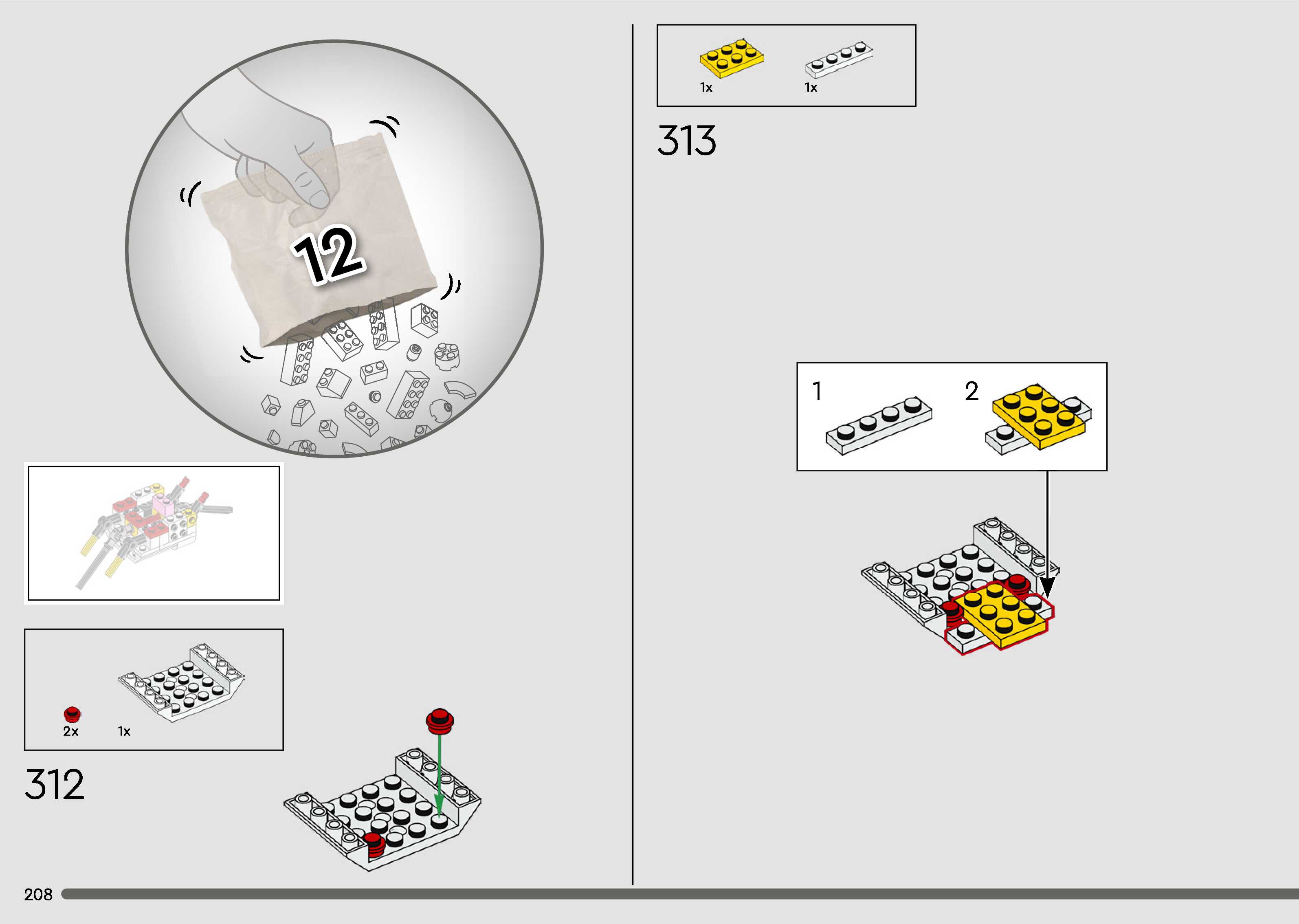 12

2x 1x

312

1x 1x

313

1

2

208