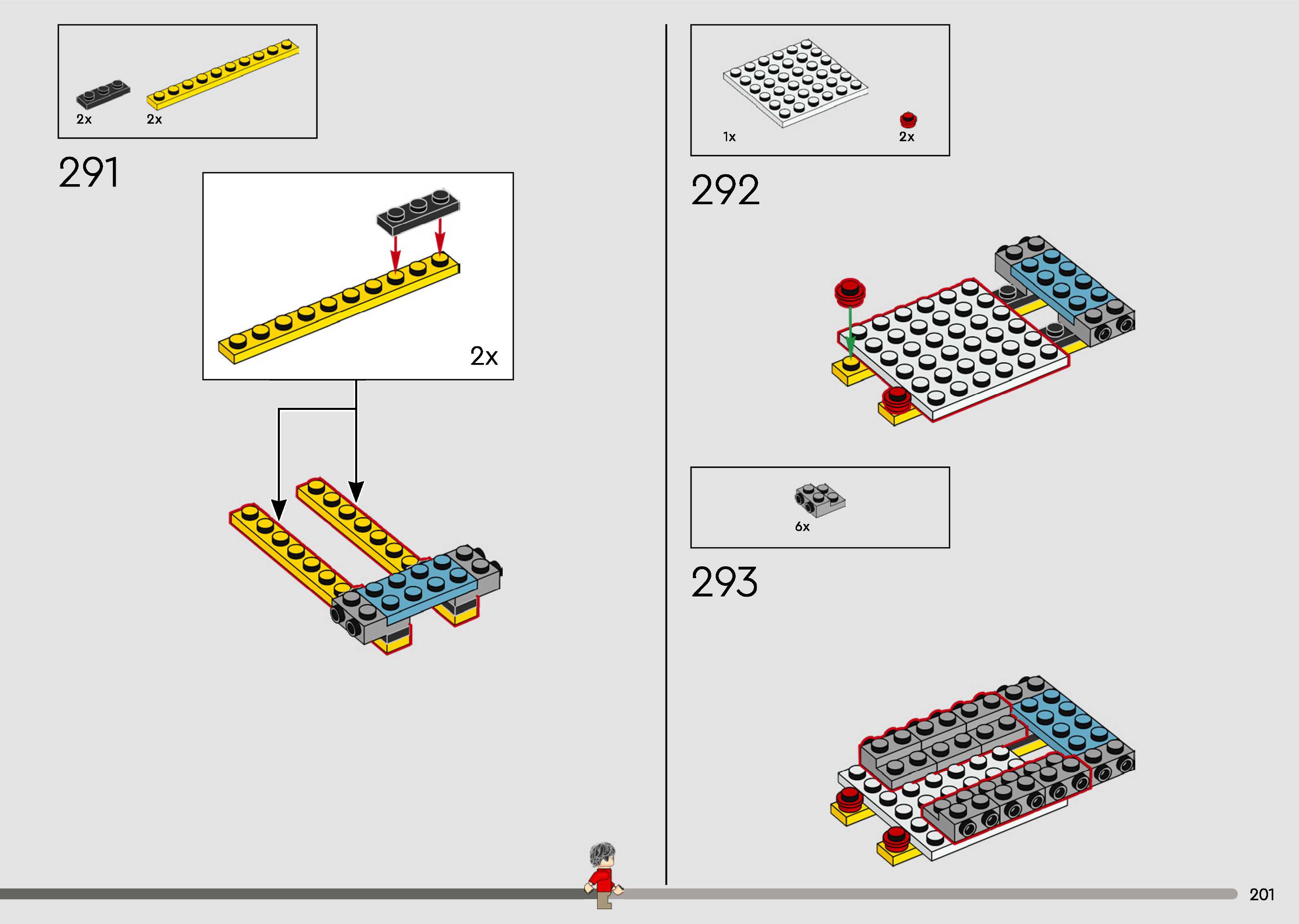 2x 2x

291

2x

1x 2x

292

6x

293

201