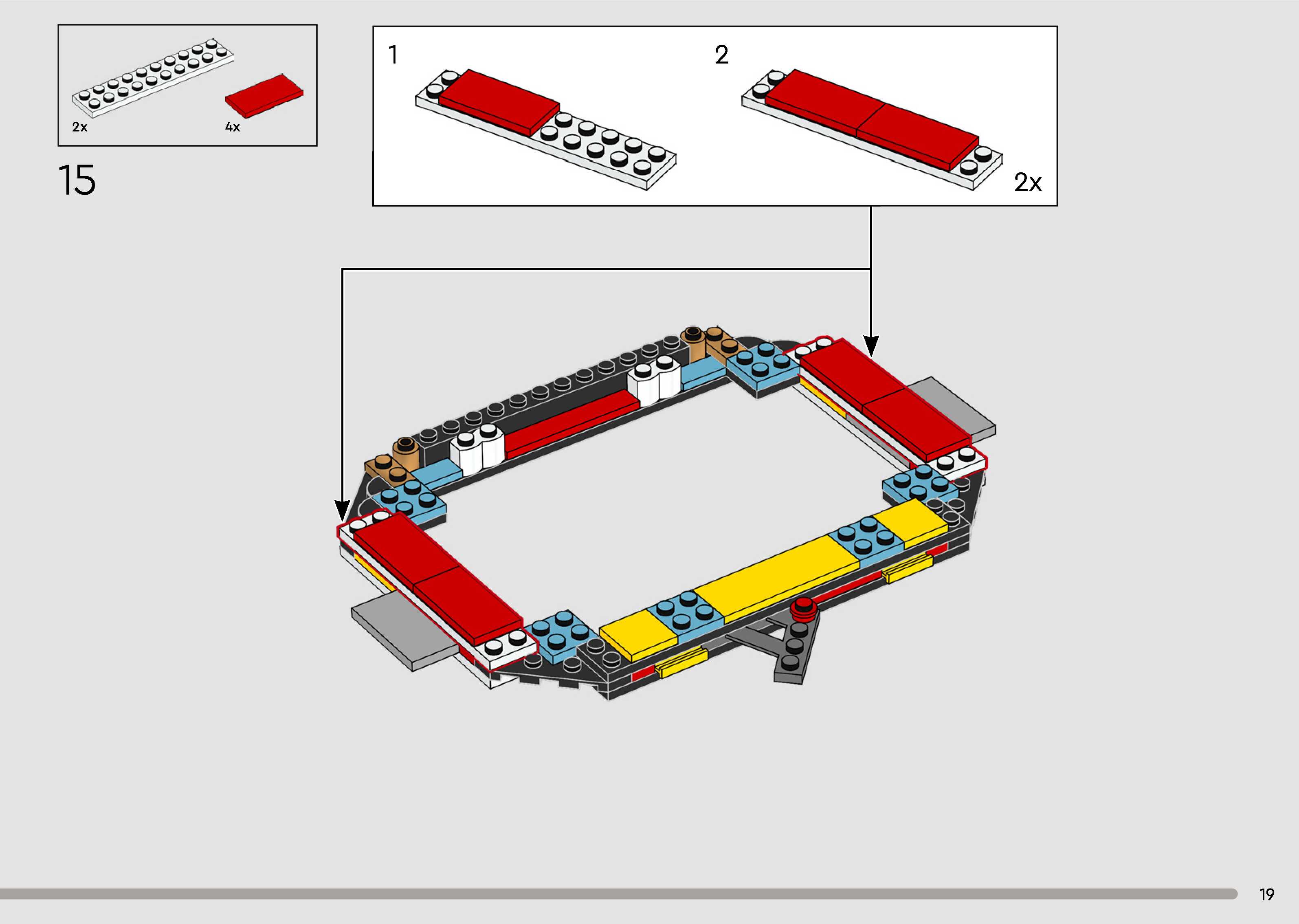 2x

4x

15

1

2

2x

19