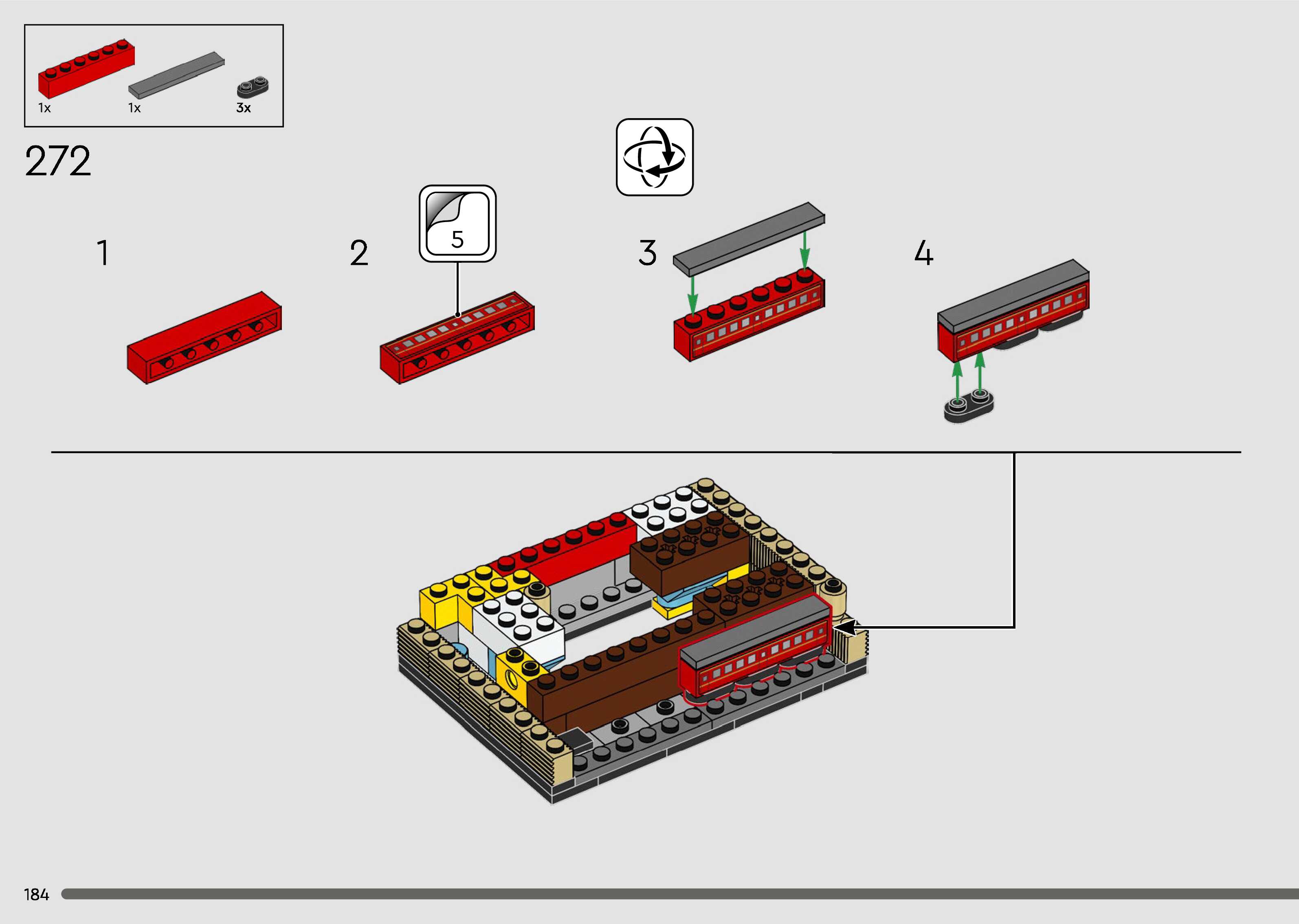 1x
1x
3x

272

1

2

5

3

4

184