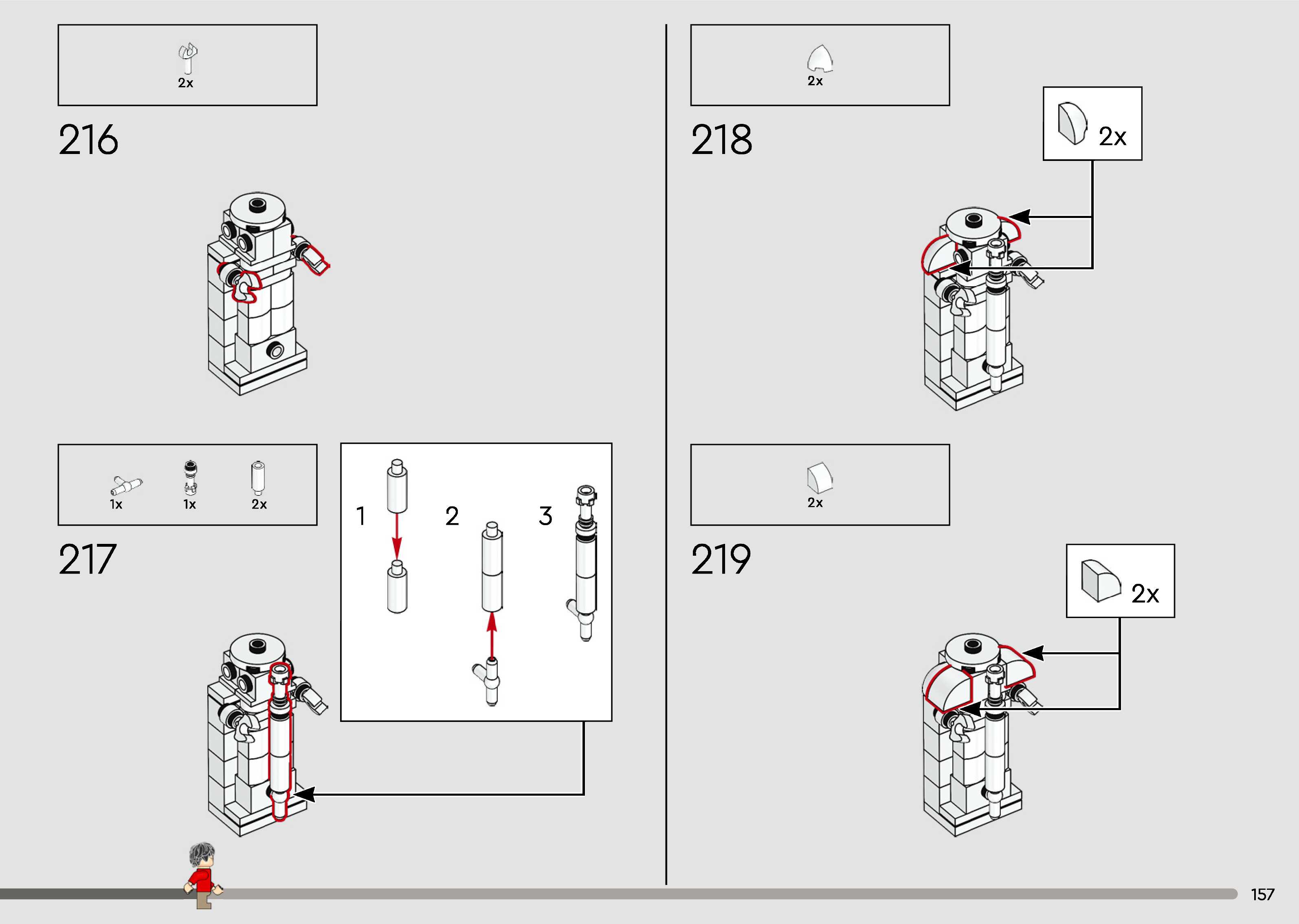 2x

216

1x 1x 2x

217

1

2

3

2x

218

2x

2x

219

2x

157