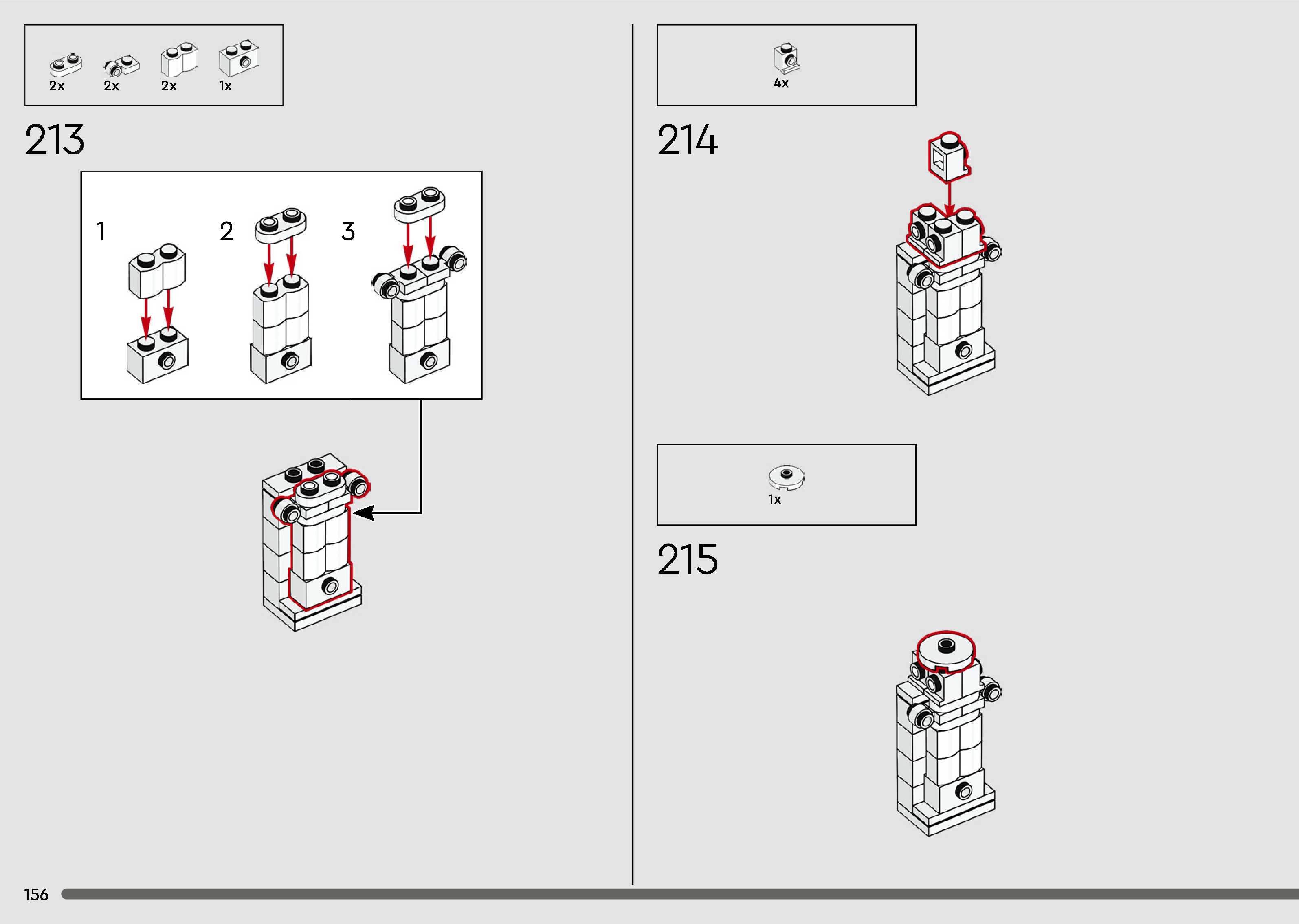 2x 2x 2x 1x

213

1

2

3

4x

214

1x

215

156