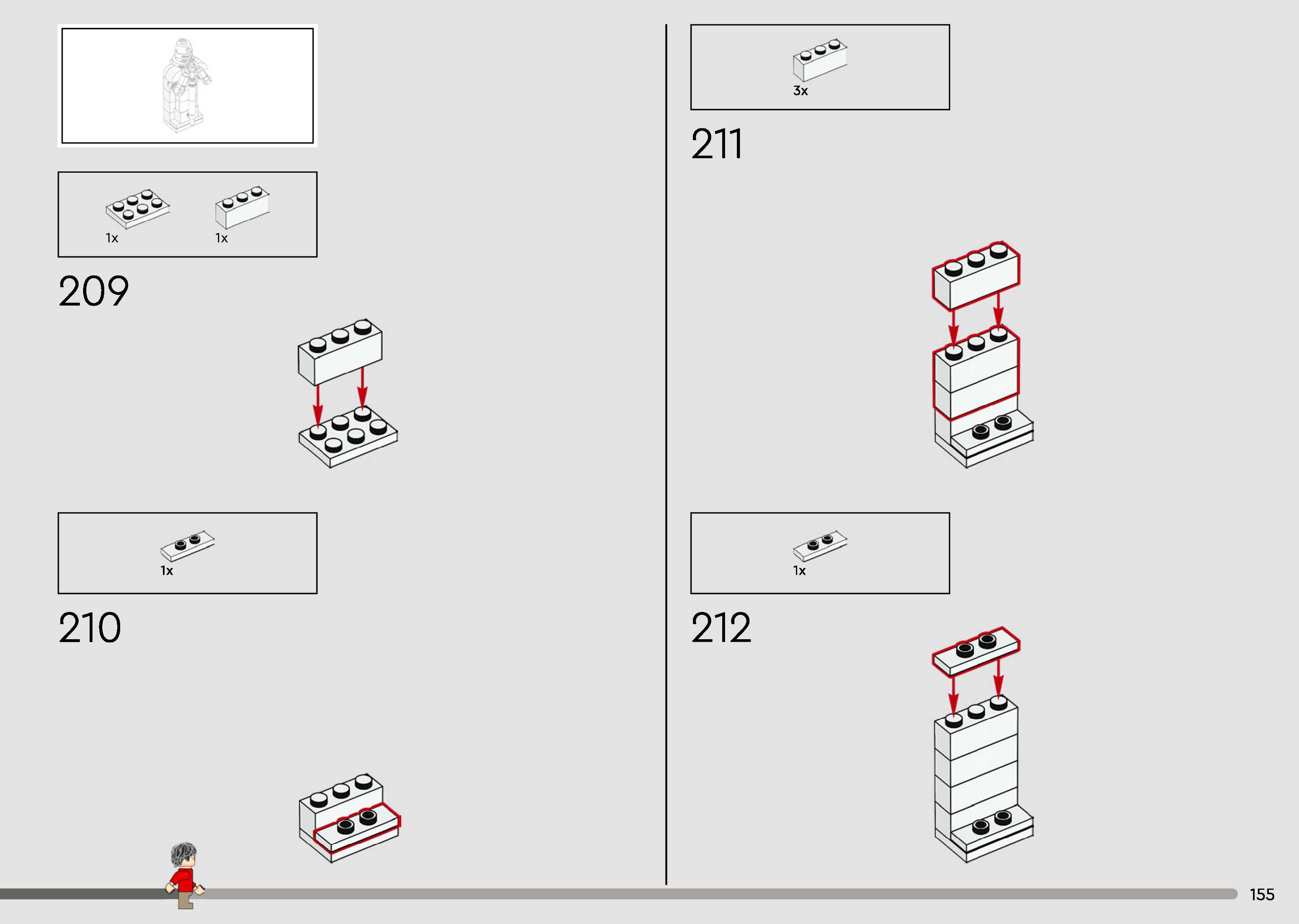 1x

1x

209

1x

210

3x

211

1x

212

155