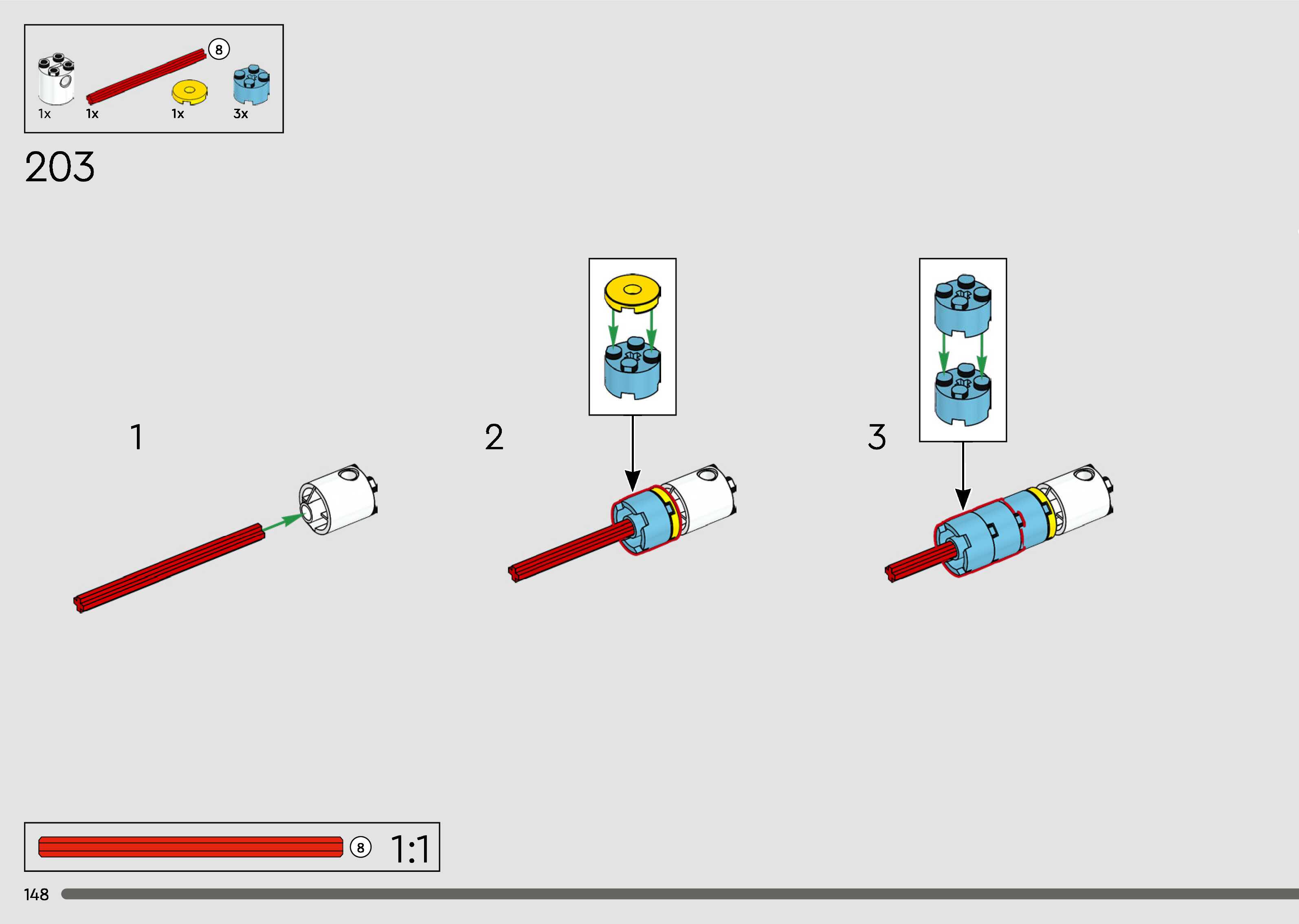 8
1x 1x 1x 3x

203

1

2

3

8 1:1

148