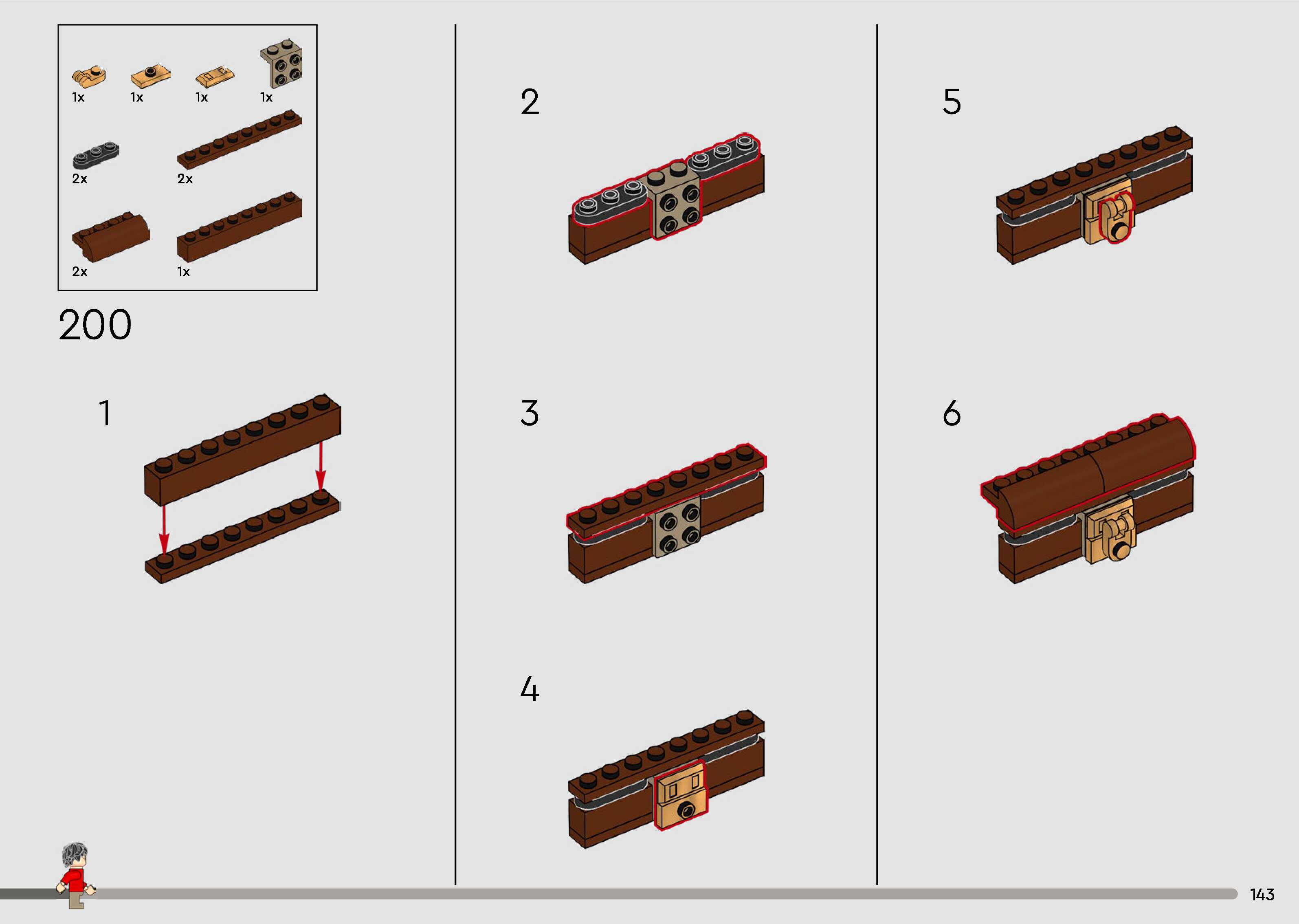 1x 1x 1x 1x

2x 2x

2x 1x

200

1

2

3

4

5

6

143