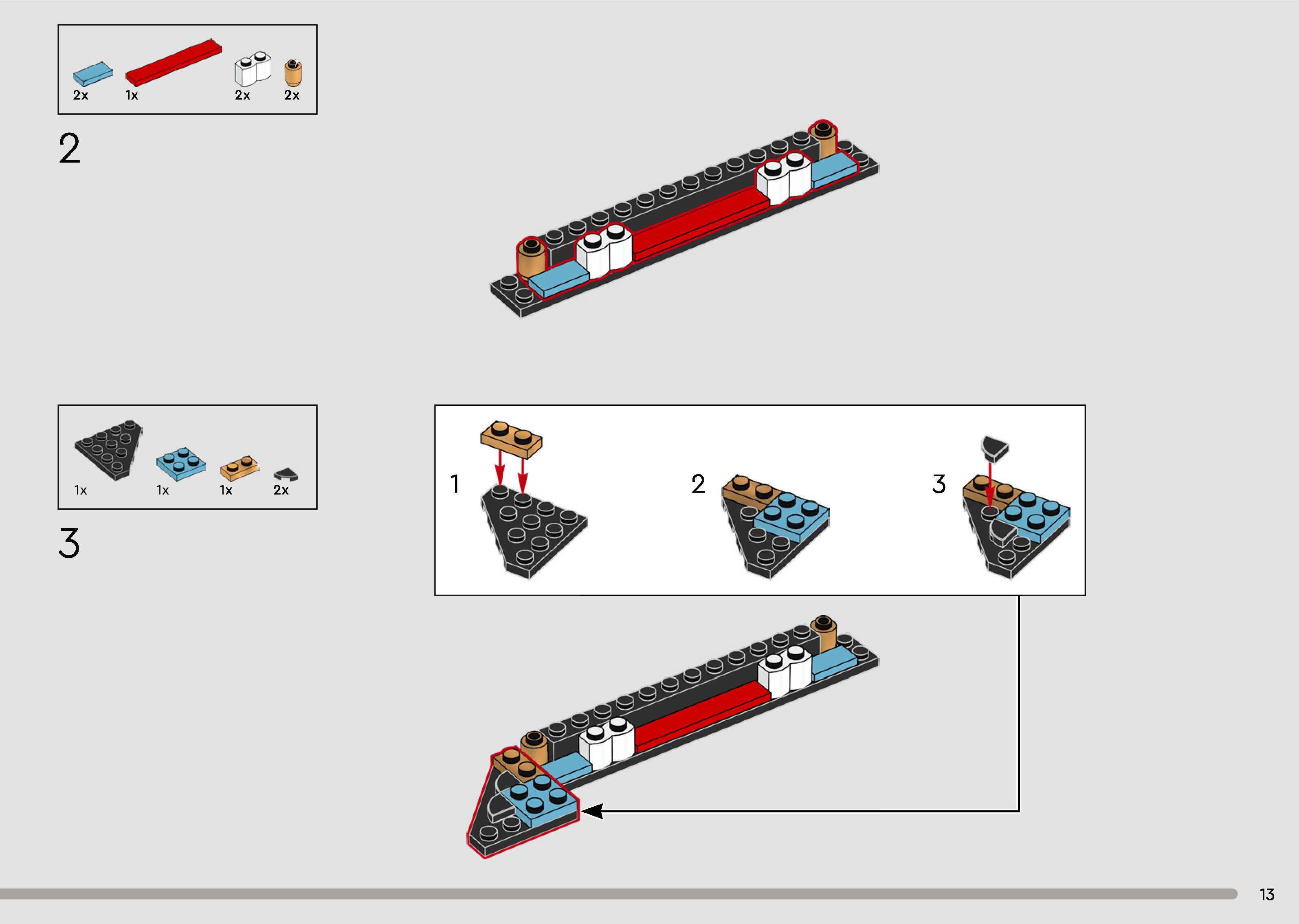 2x 1x 2x 2x

2

1x 1x 1x 2x

3

1

2

3

13