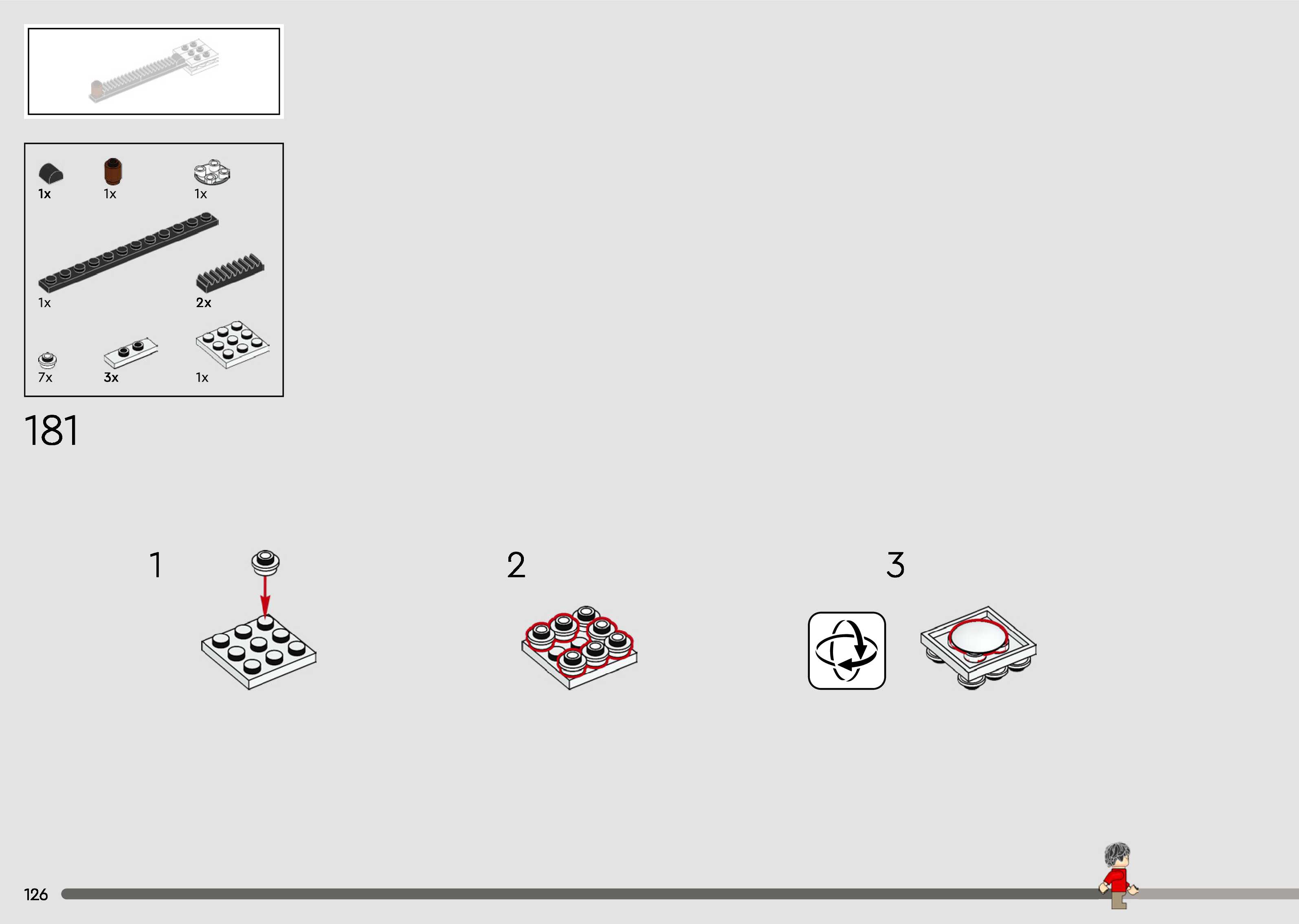 1x 1x 1x

1x 2x

7x 3x 1x

181

1

2

3

126