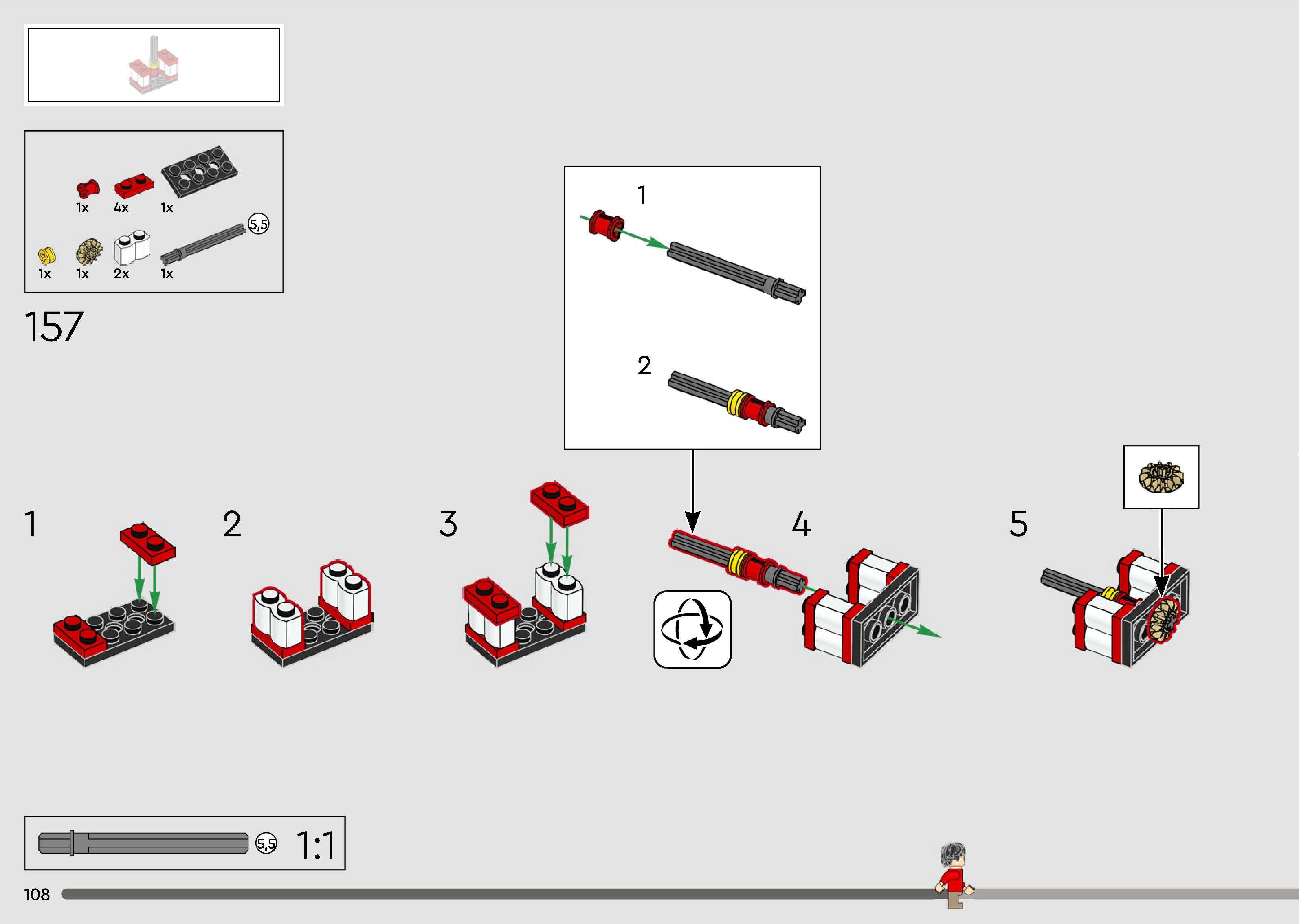 1x 4x 1x

5,5

1x 1x 2x 1x

157

1

2

1

2

3

4

5

5,5 1:1

108