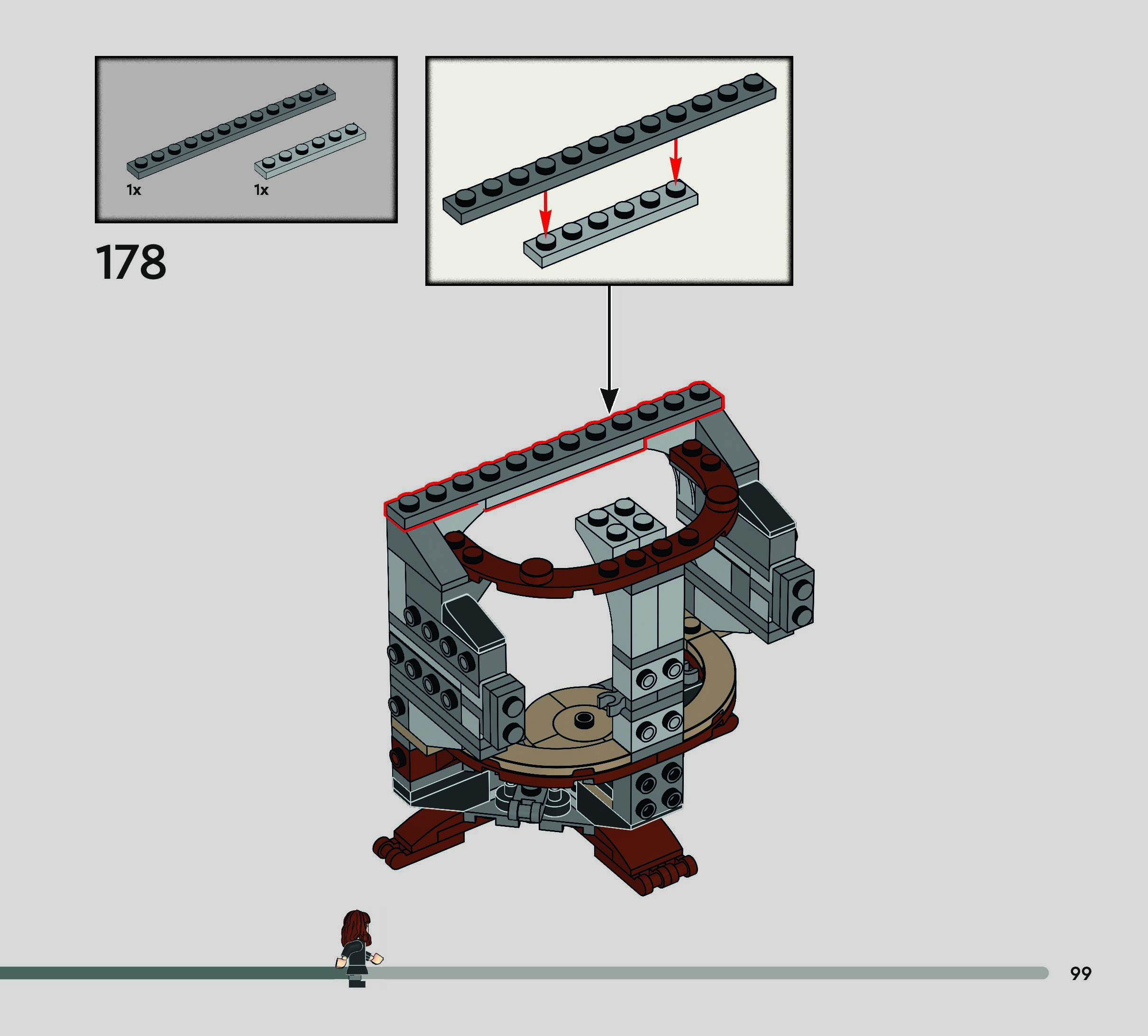 1x 1x

178

99