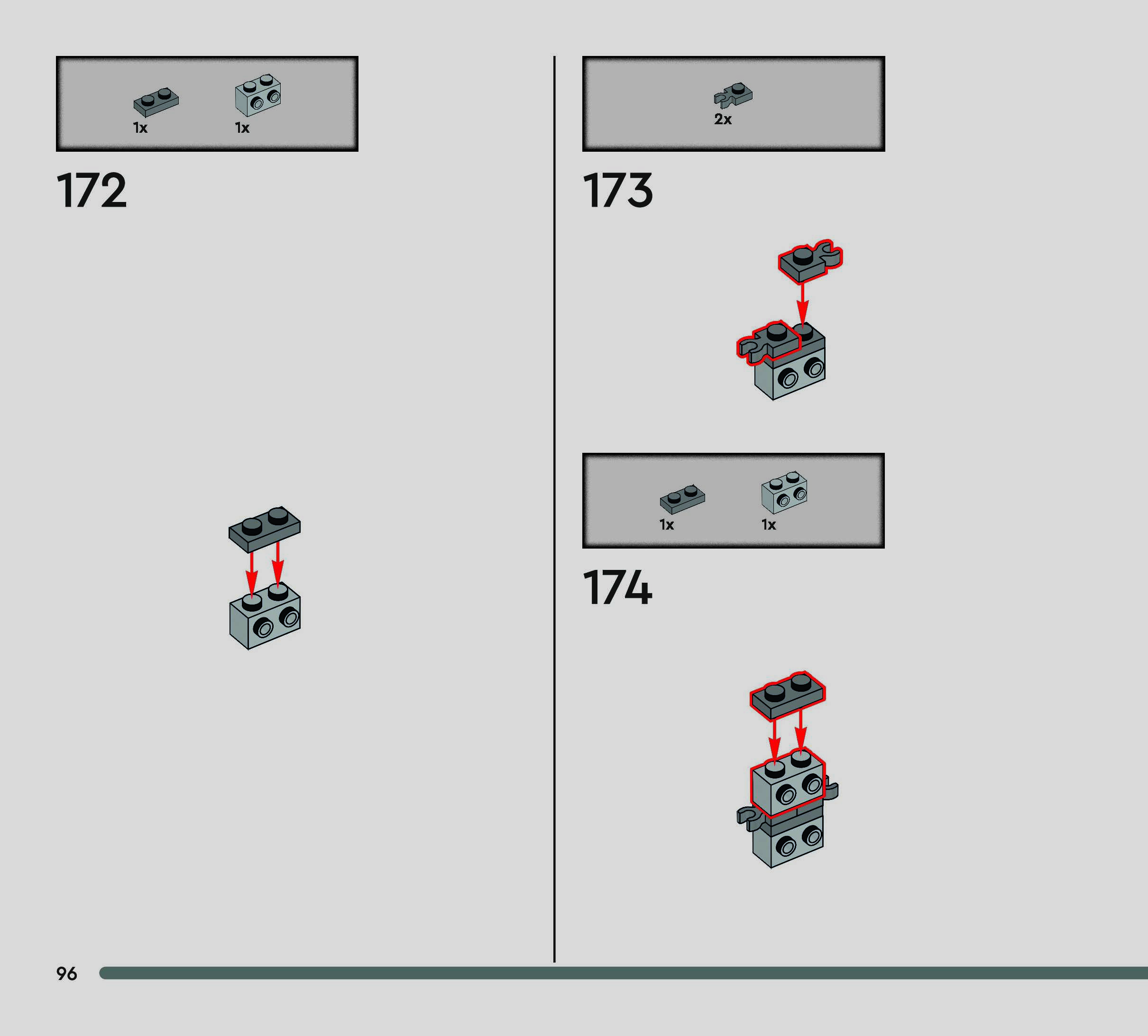 1x 1x

172

2x

173

1x 1x

174

96