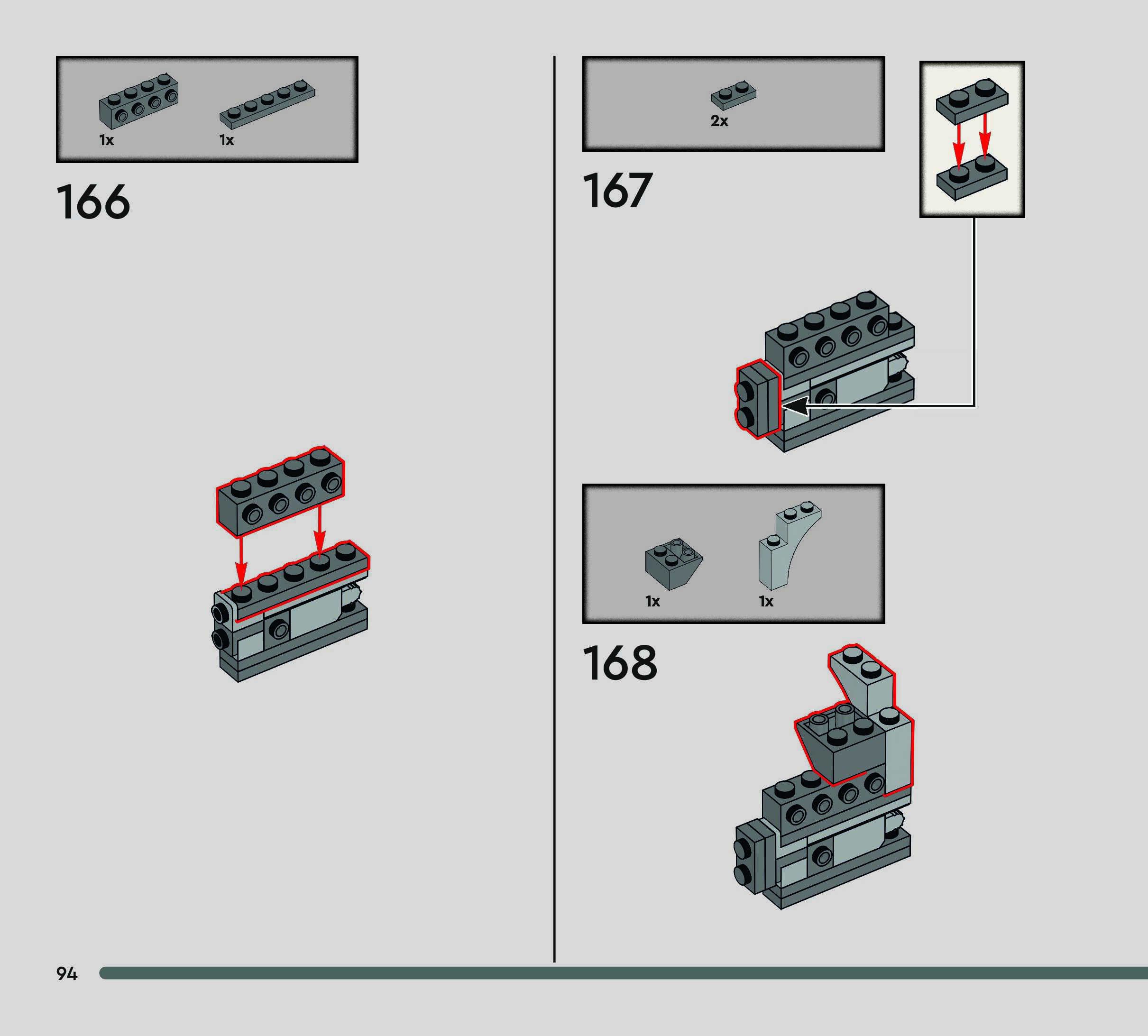 1x

1x

166

2x

167

1x

1x

168

94