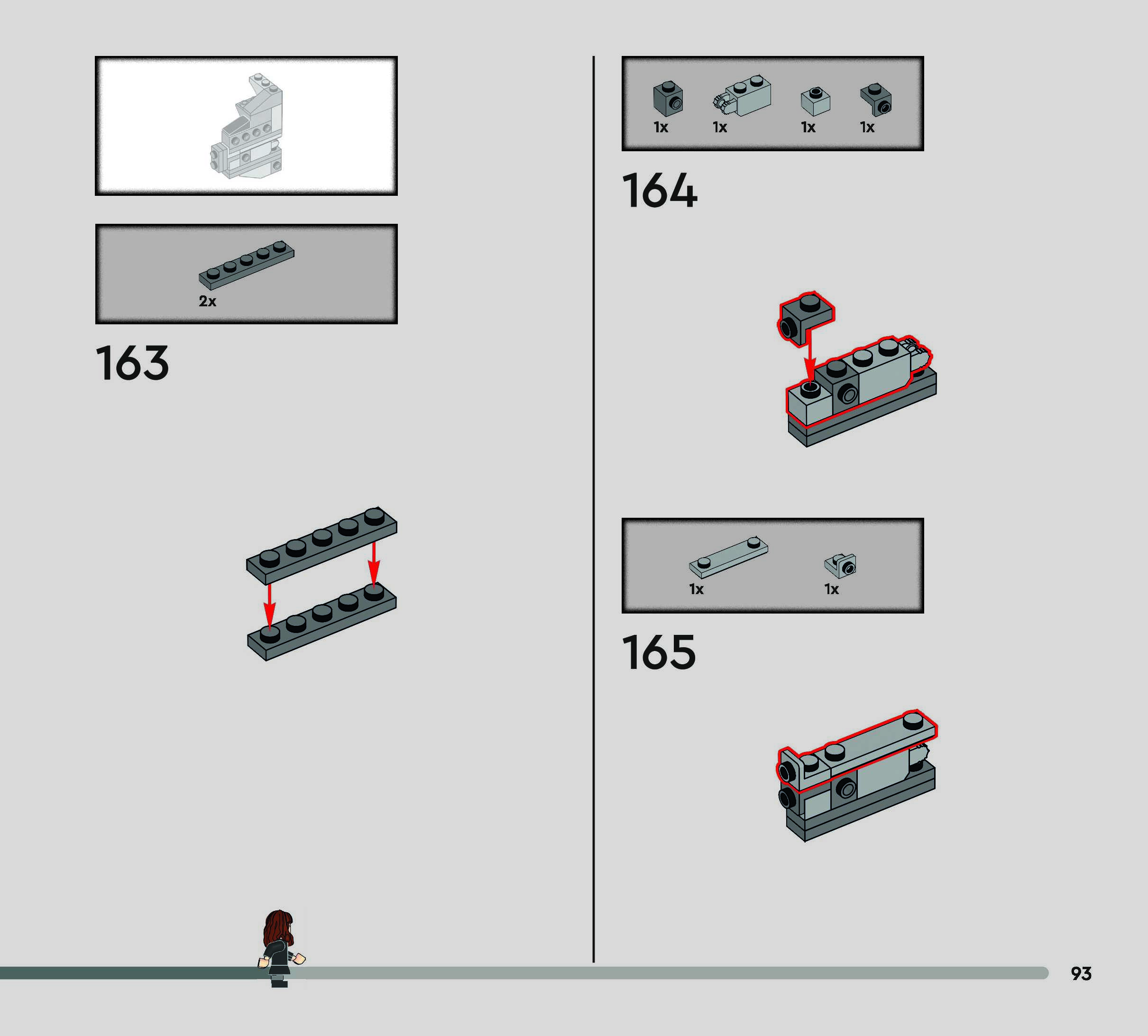 2x

163

1x 1x 1x 1x

164

1x 1x

165

93