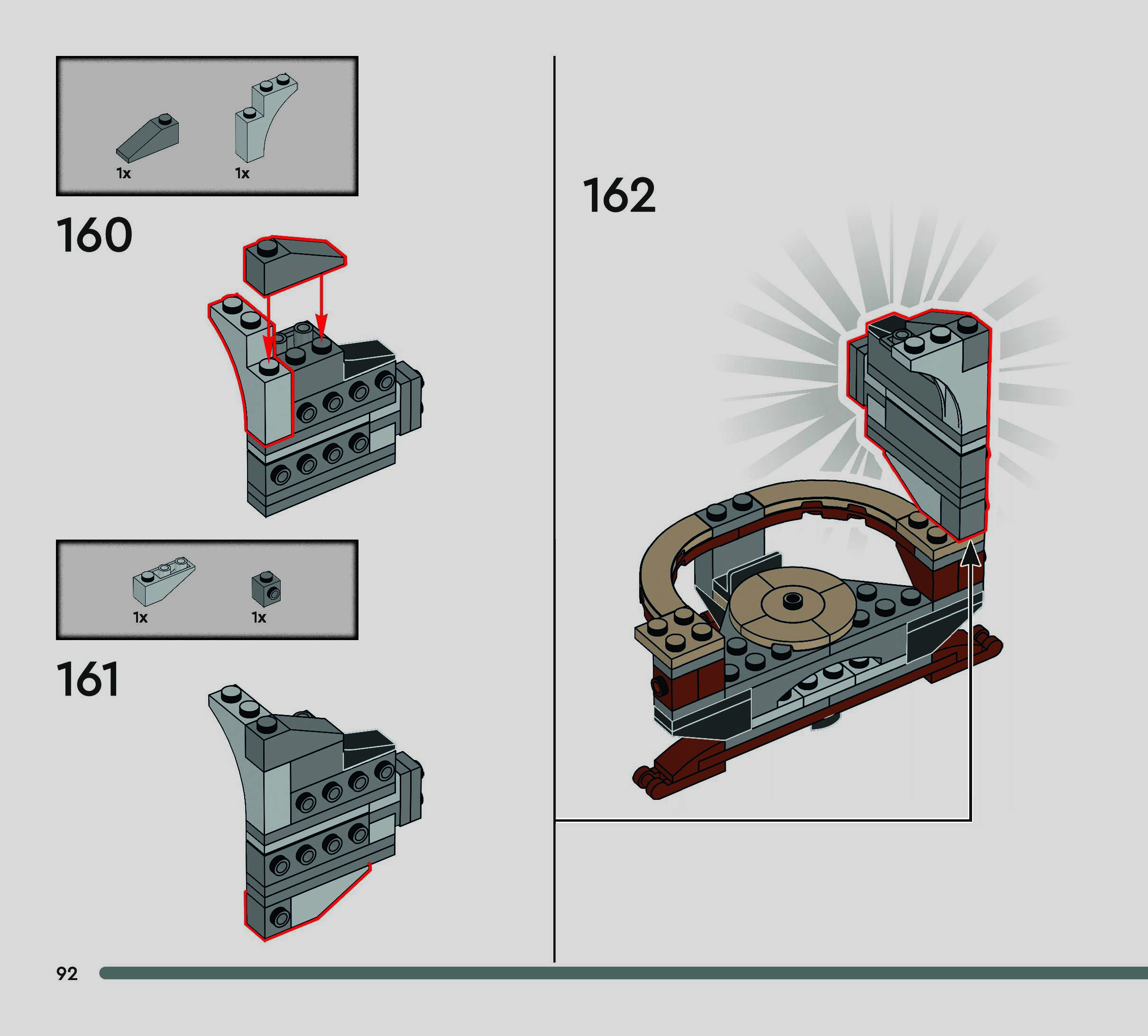 1x 1x

160

1x 1x

161

162

92