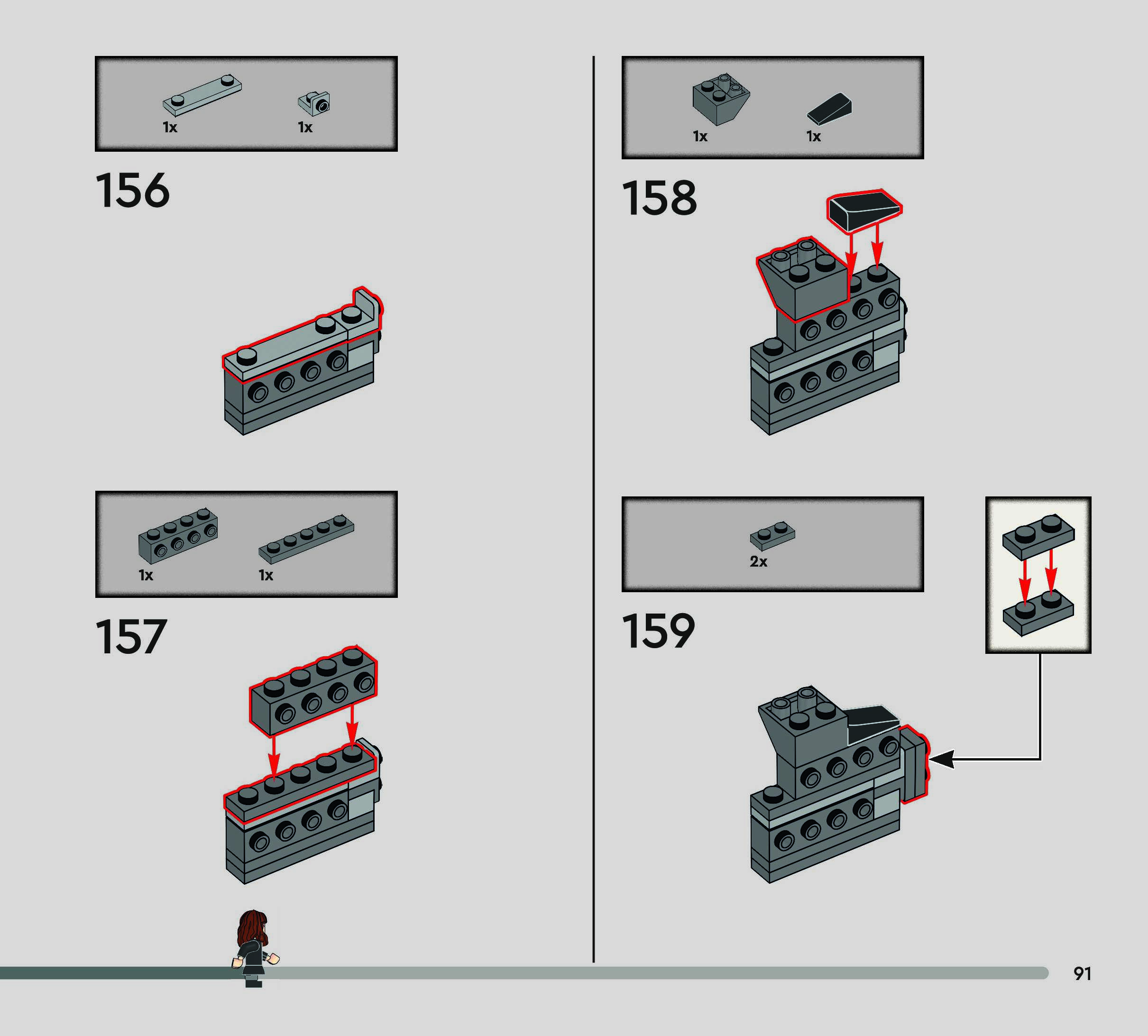 1x 1x

156

1x 1x

157

1x 1x

158

2x

159

91