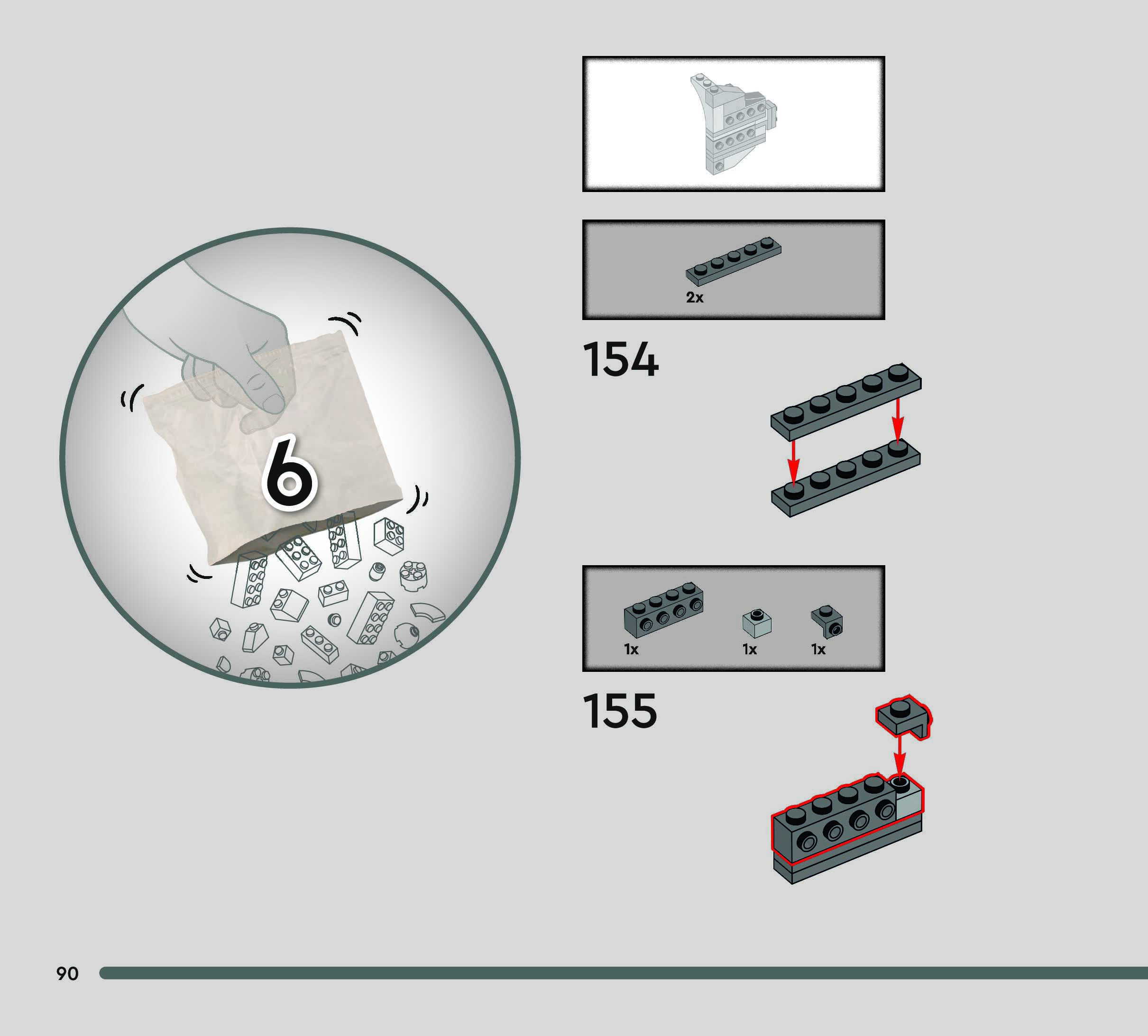 6

2x

154

1x

1x

1x

155

90