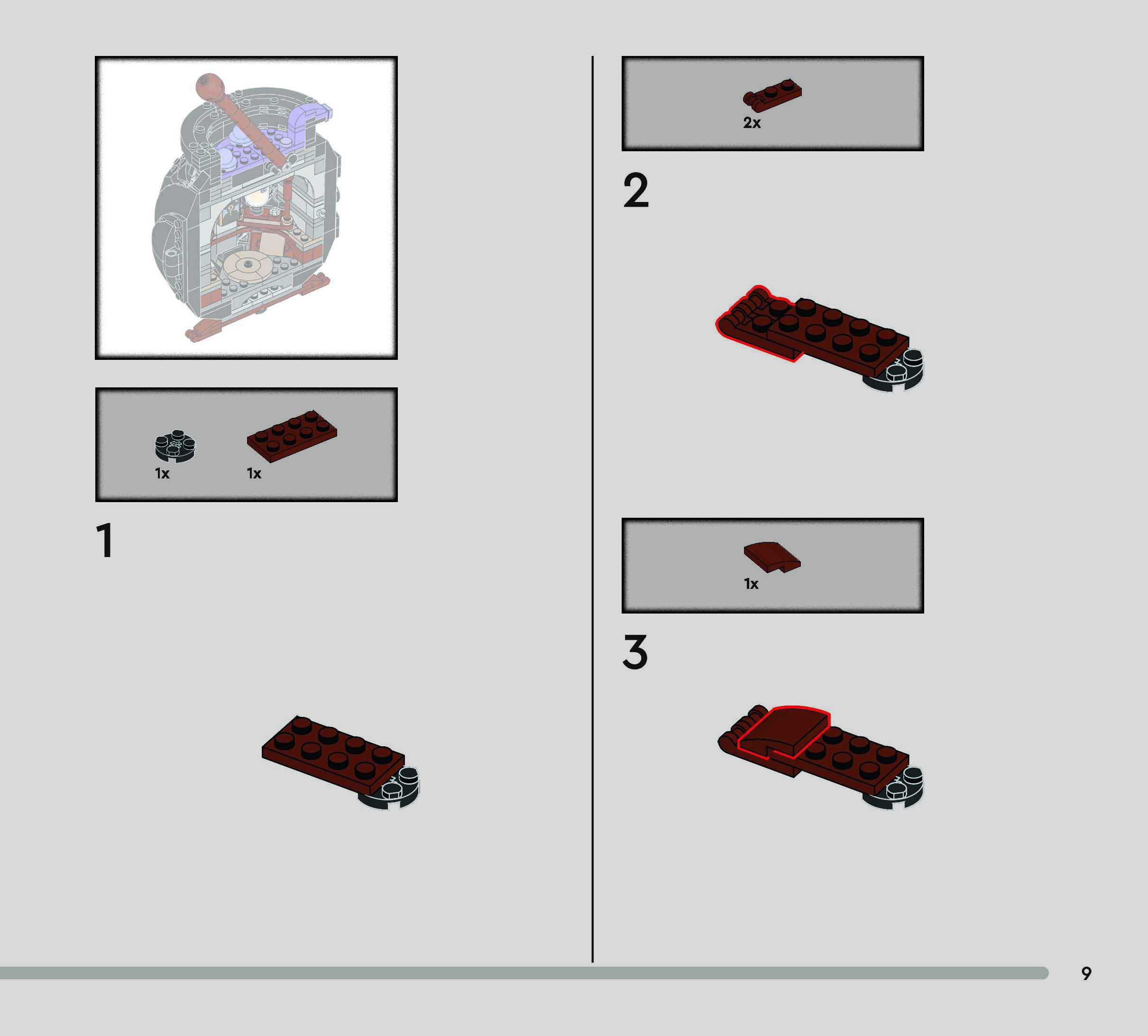 1x
1x

1

2x

2

1x

3

9