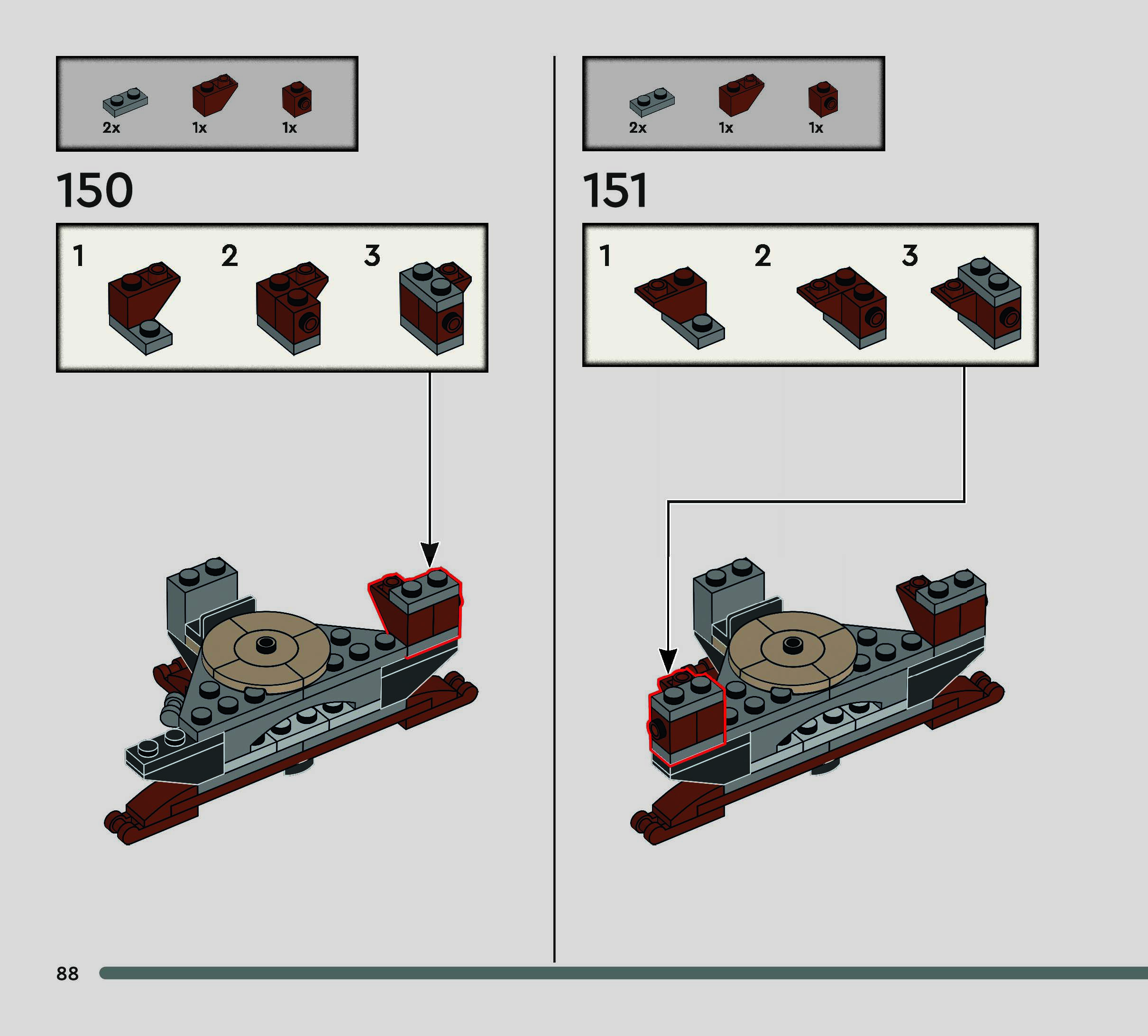 2x 1x 1x

150

1 2 3

2x 1x 1x

151

1 2 3

88