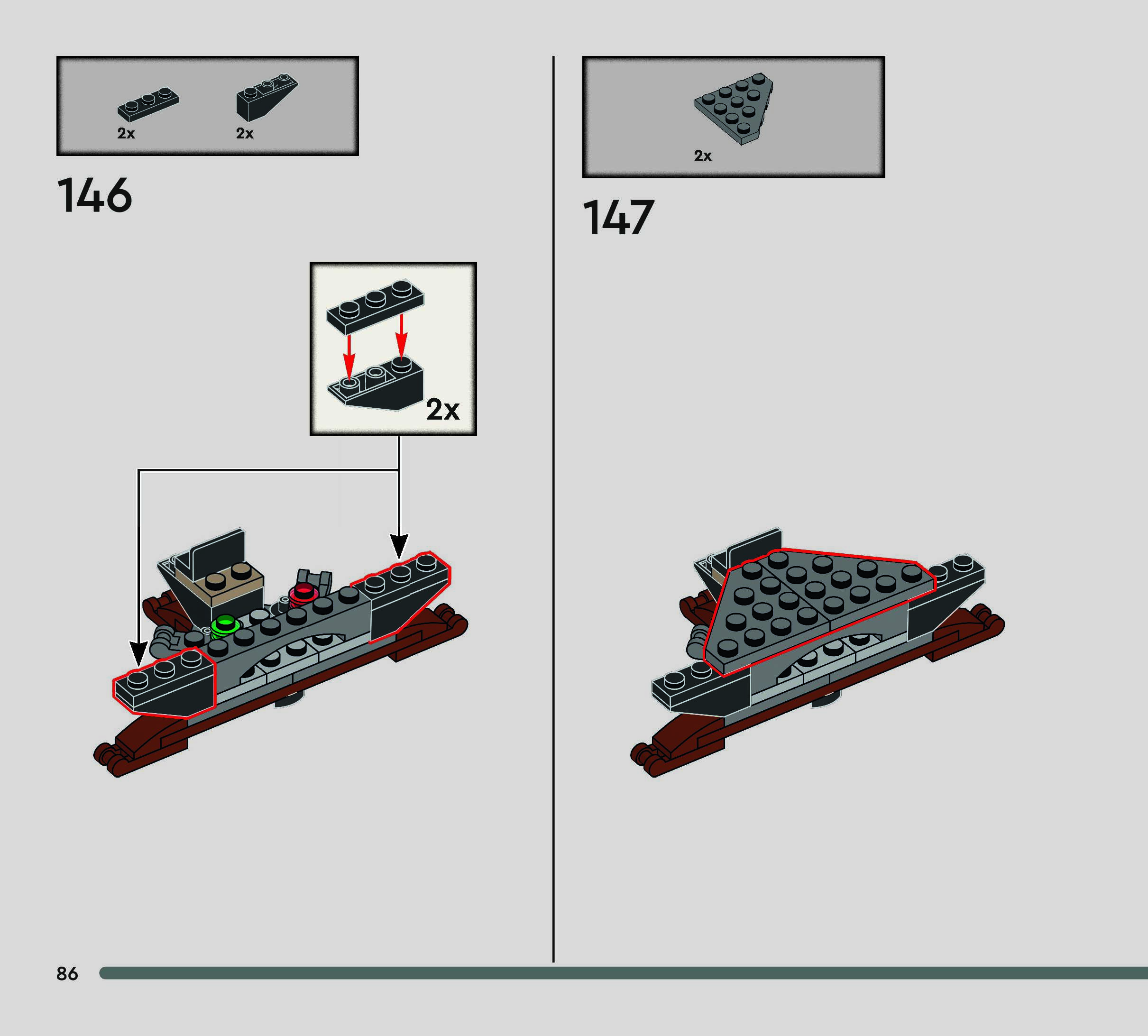 2x 2x

146

2x

2x

147

86