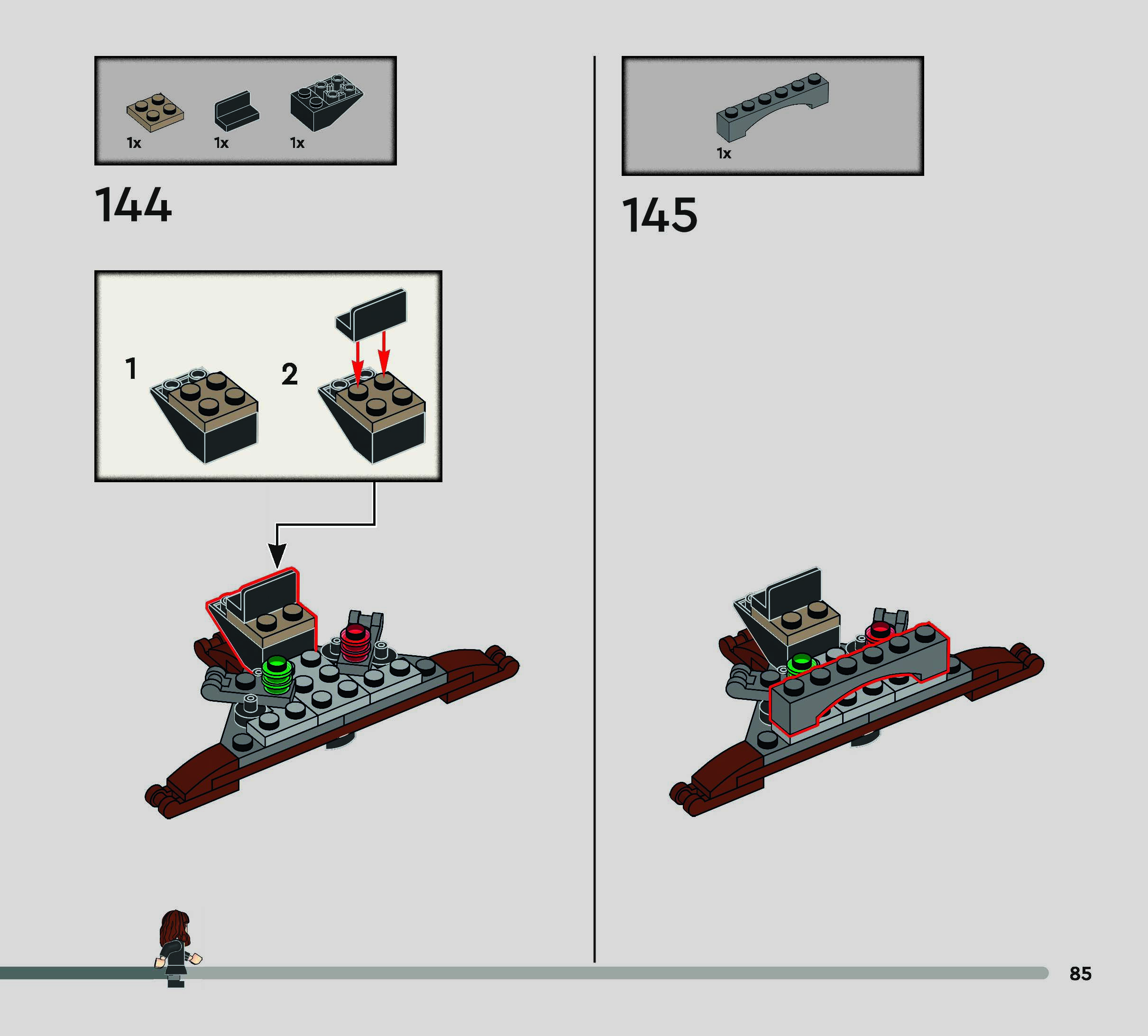 1x 1x 1x

144

1

2

1x

145

85