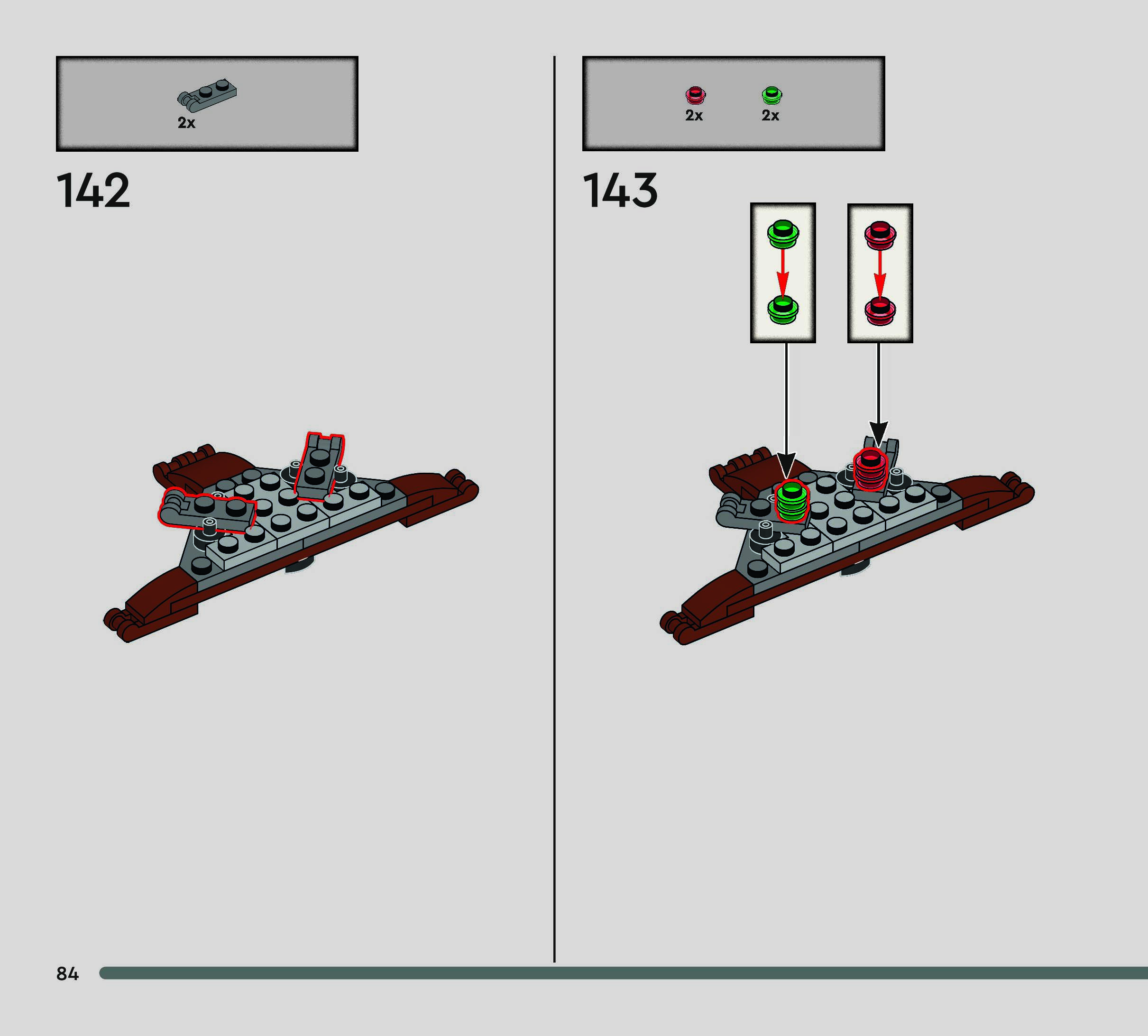 2x

142

2x 2x

143

84